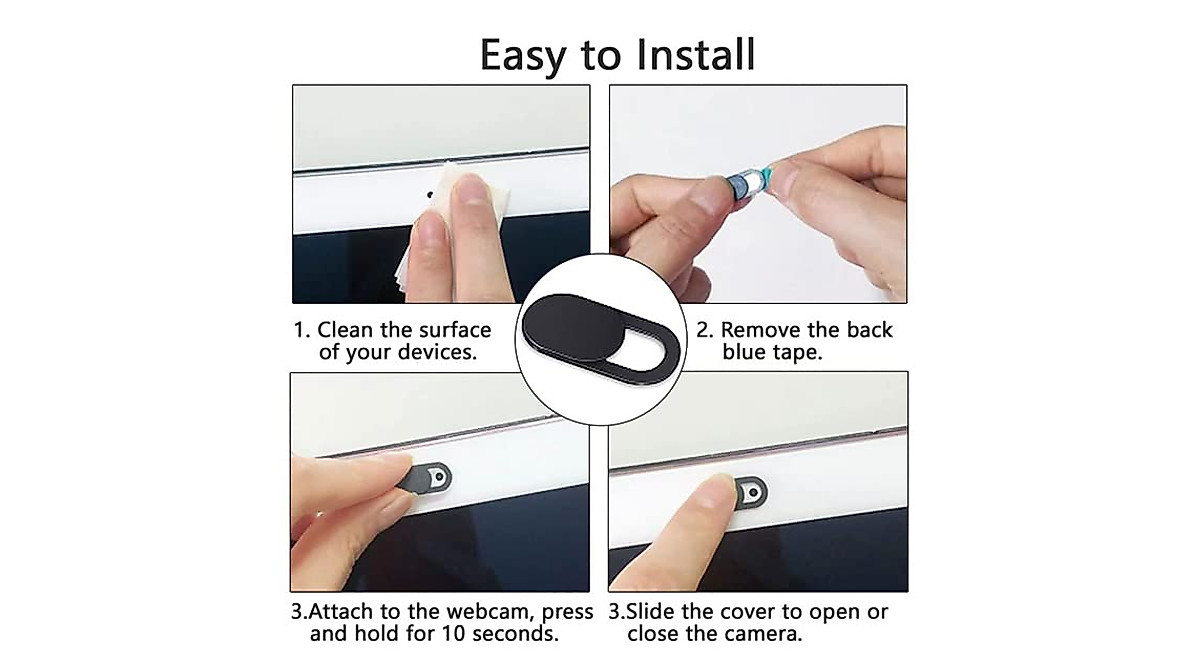 Easy to Install

1. Clean the surface of your devices.

2. Remove the back blue tape.

3.Attach to the webcam, press and hold for 10 seconds.

3.Slide the cover to open or close the camera.