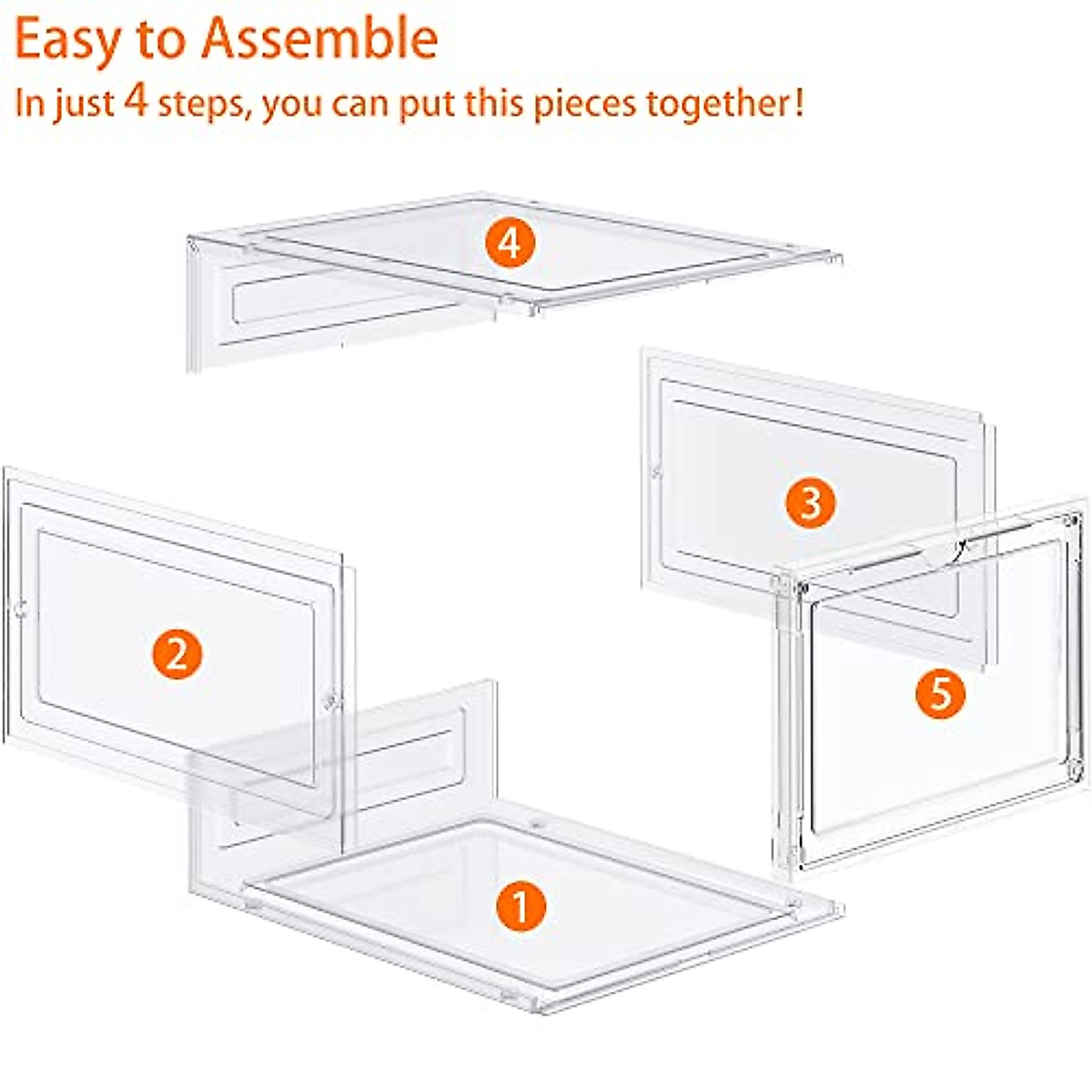 Easy to Assemble
In just 4 steps, you can put this pieces together!

4

3

2

5

1