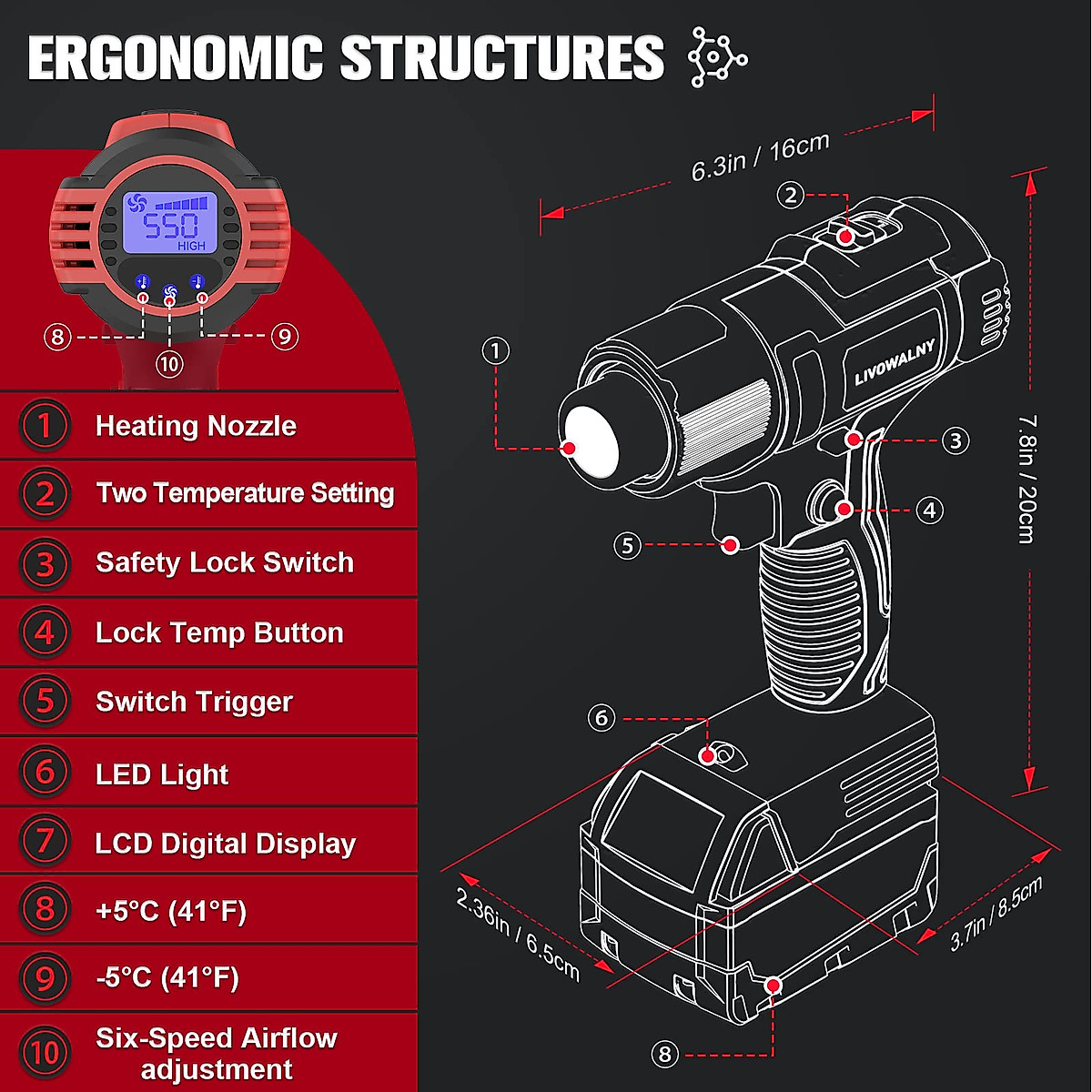 ERGONOMIC STRUCTURES

550
HIGH

8
10
9

1 Heating Nozzle
2 Two Temperature Setting
3 Safety Lock Switch
4 Lock Temp Button
5 Switch Trigger
6 LED Light
7 LCD Digital Display
8 +5°C (41°F)
9 -5°C (41°F)
10 Six-Speed Airflow adjustment

6.3in / 16cm
2
1
LIVOWALNY
3
4
5
7.8in / 20cm
6
2.36in / 6.5cm
3.7in / 8.5cm
8