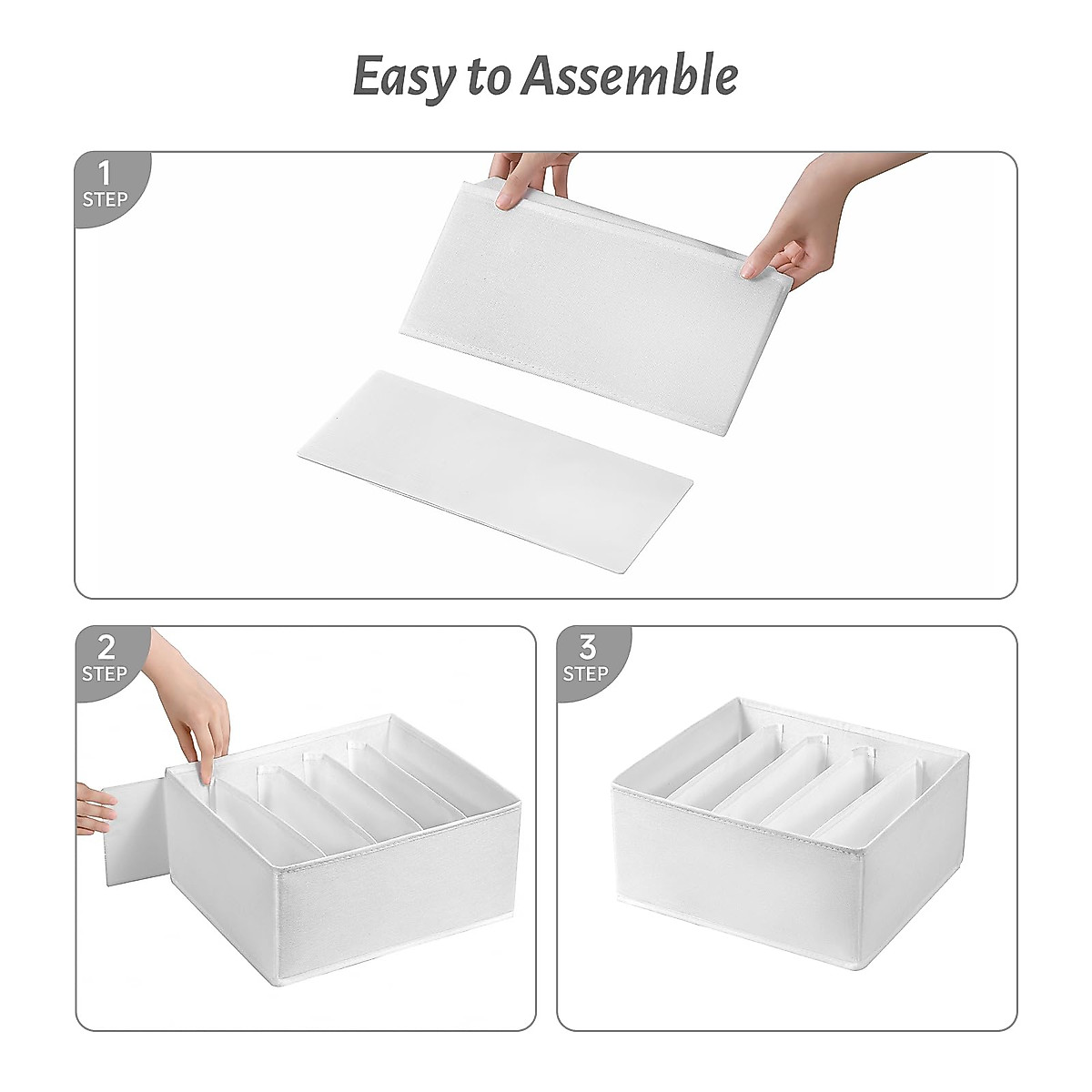 Easy to Assemble

1
STEP

2
STEP

3
STEP