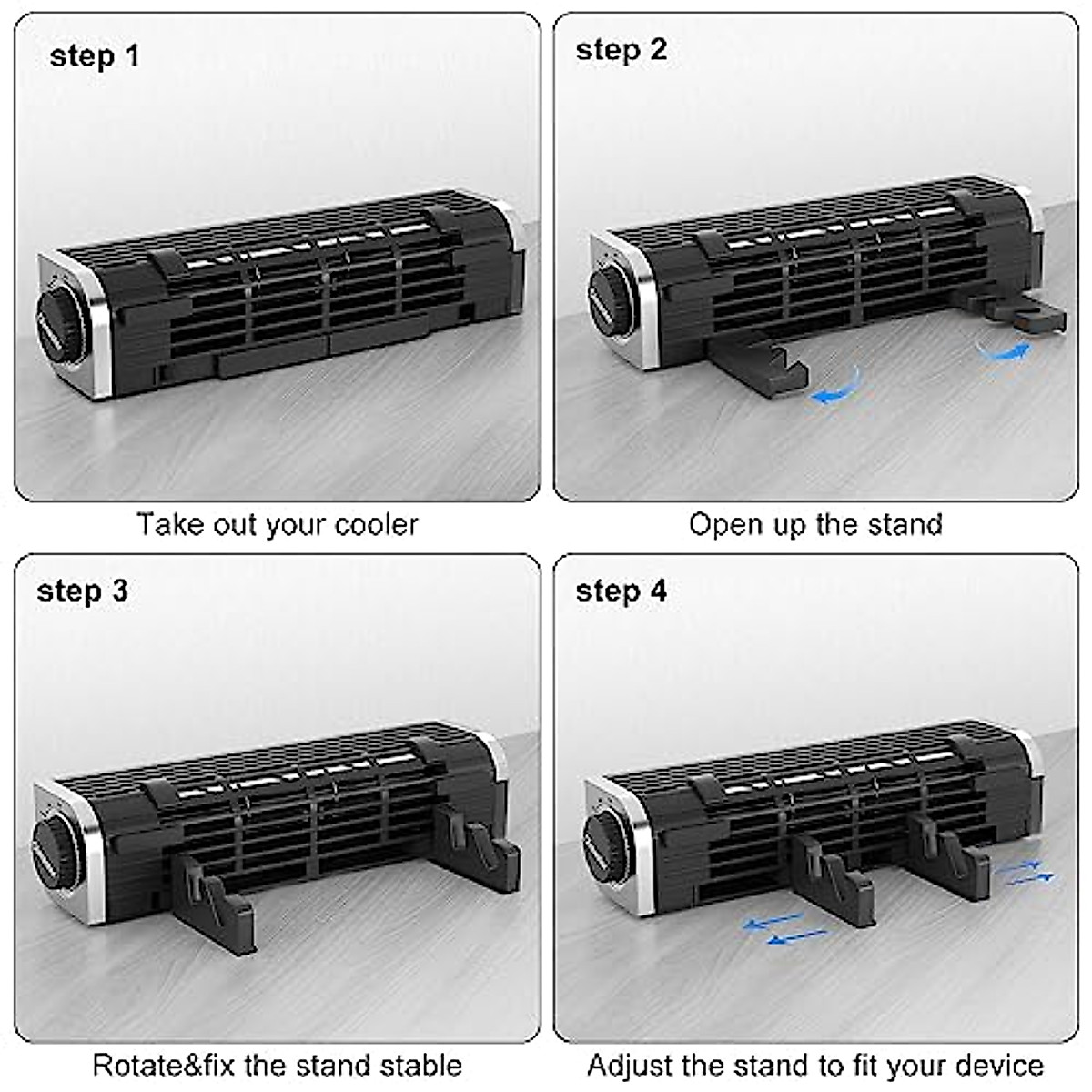 step 1

Take out your cooler

step 2

Open up the stand

step 3

Rotate&fix the stand stable

step 4

Adjust the stand to fit your device