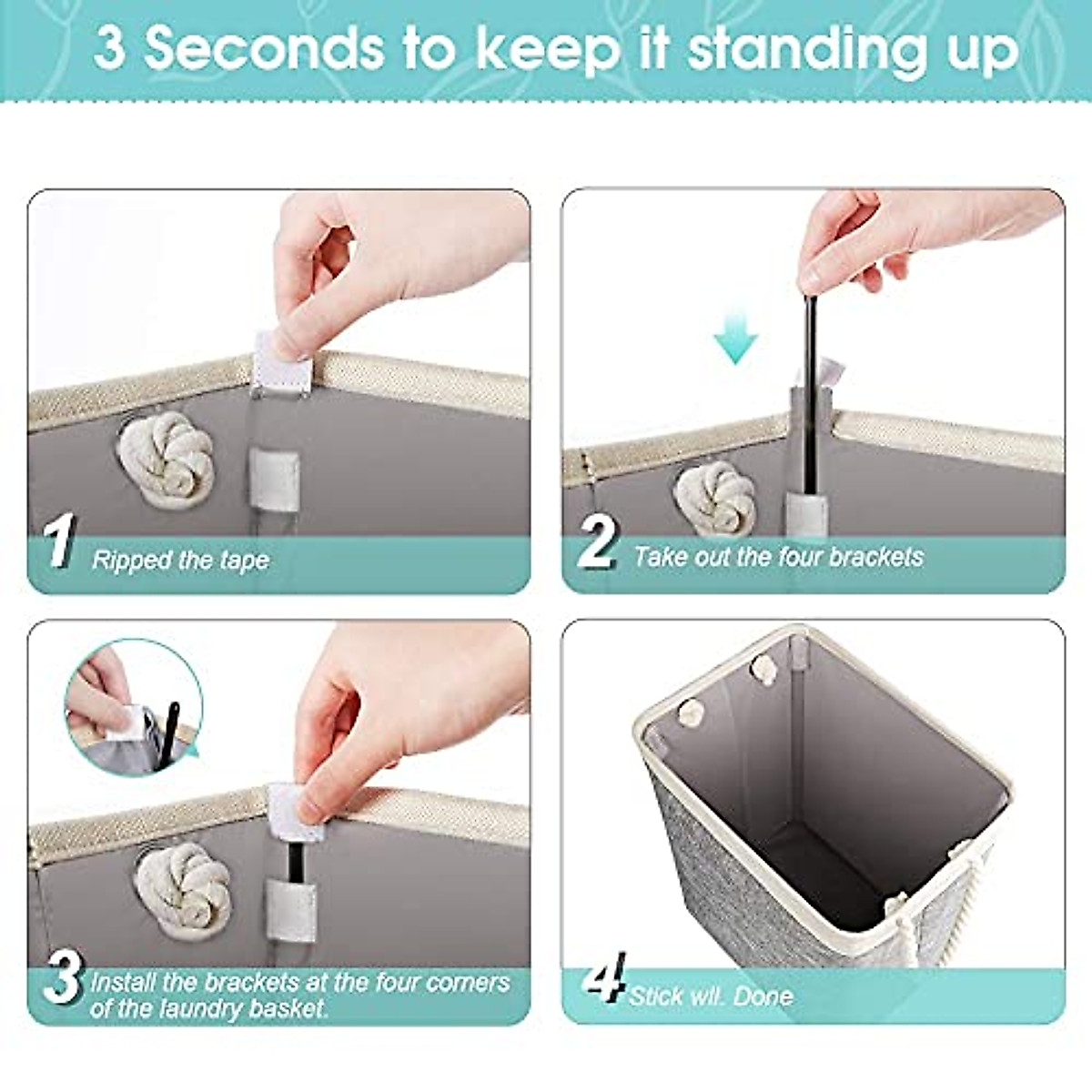 3 Seconds to keep it standing up

1 Ripped the tape

2 Take out the four brackets

3 Install the brackets at the four corners of the laundry basket.

4 Stick wll. Done