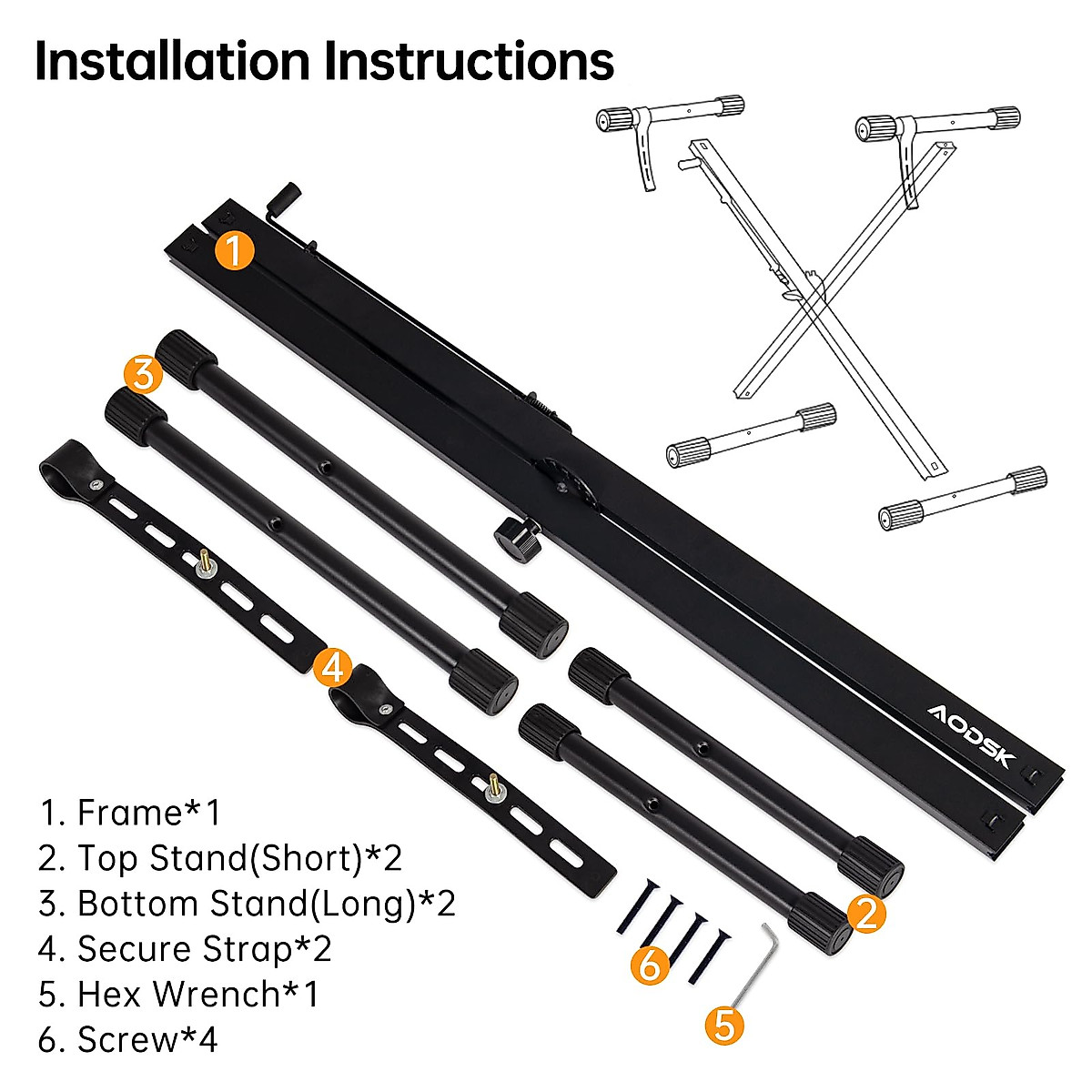 Installation Instructions

1
3
4
AODSK
2
6
5

1. Frame*1
2. Top Stand(Short)*2
3. Bottom Stand(Long)*2
4. Secure Strap*2
5. Hex Wrench*1
6. Screw*4