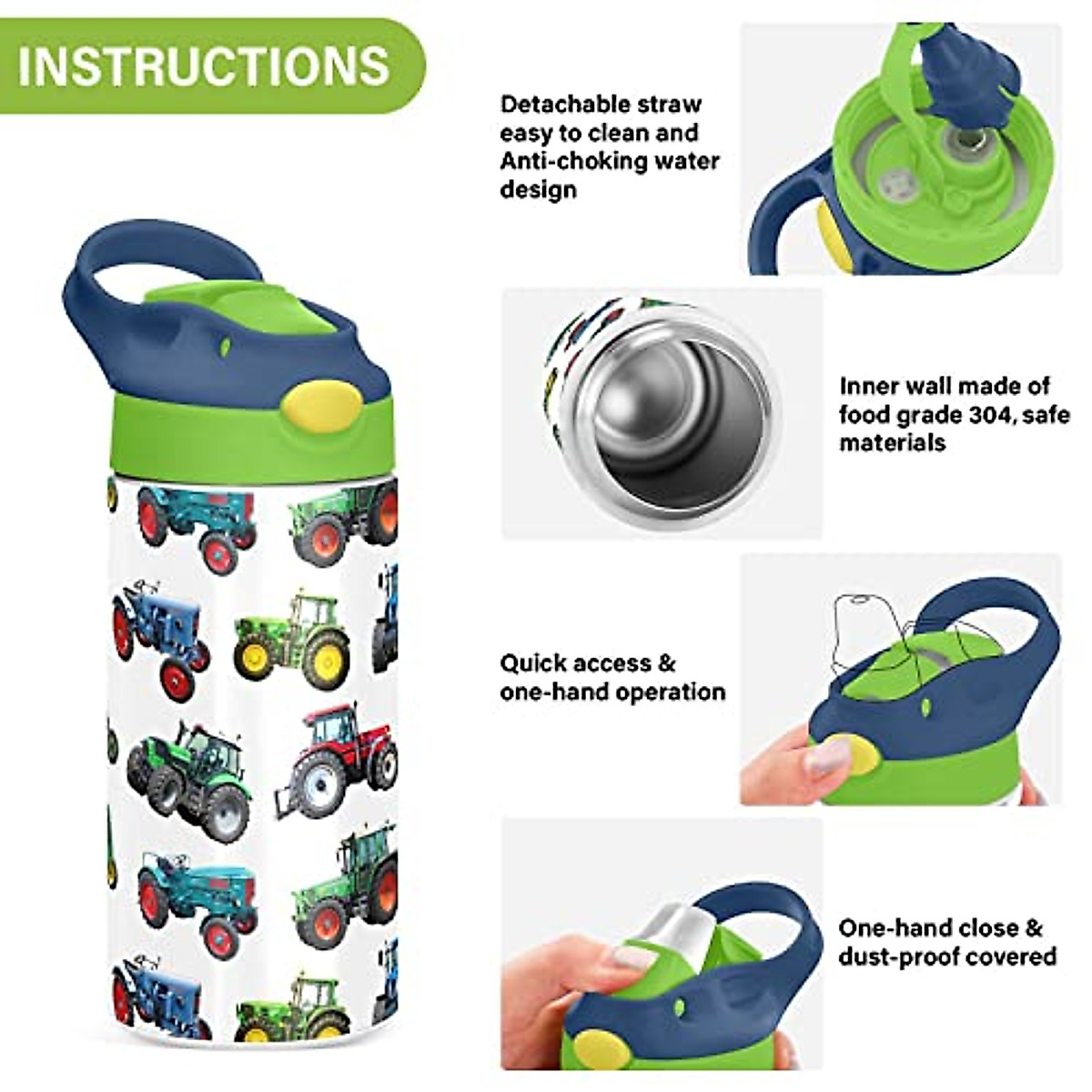 INSTRUCTIONS

Detachable straw easy to clean and Anti-choking water design

Inner wall made of food grade 304, safe materials

Quick access & one-hand operation

One-hand close & dust-proof covered