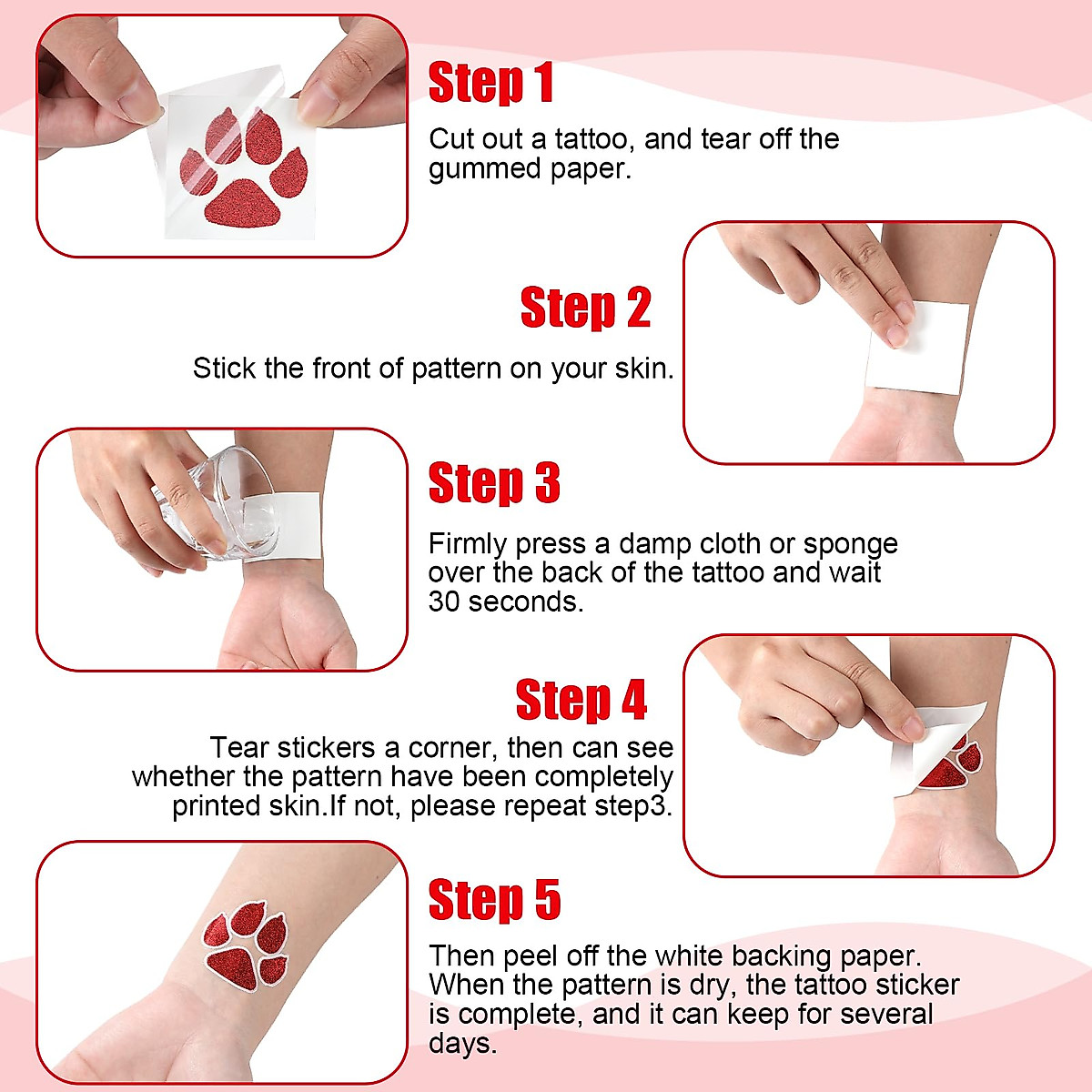 Step 1

Cut out a tattoo, and tear off the gummed paper.

Step 2

Stick the front of pattern on your skin.

Step 3

Firmly press a damp cloth or sponge over the back of the tattoo and wait 30 seconds.

Step 4

Tear stickers a corner, then can see whether the pattern have been completely printed skin.If not, please repeat step3.

Step 5

Then peel off the white backing paper. When the pattern is dry, the tattoo sticker is complete, and it can keep for several days.