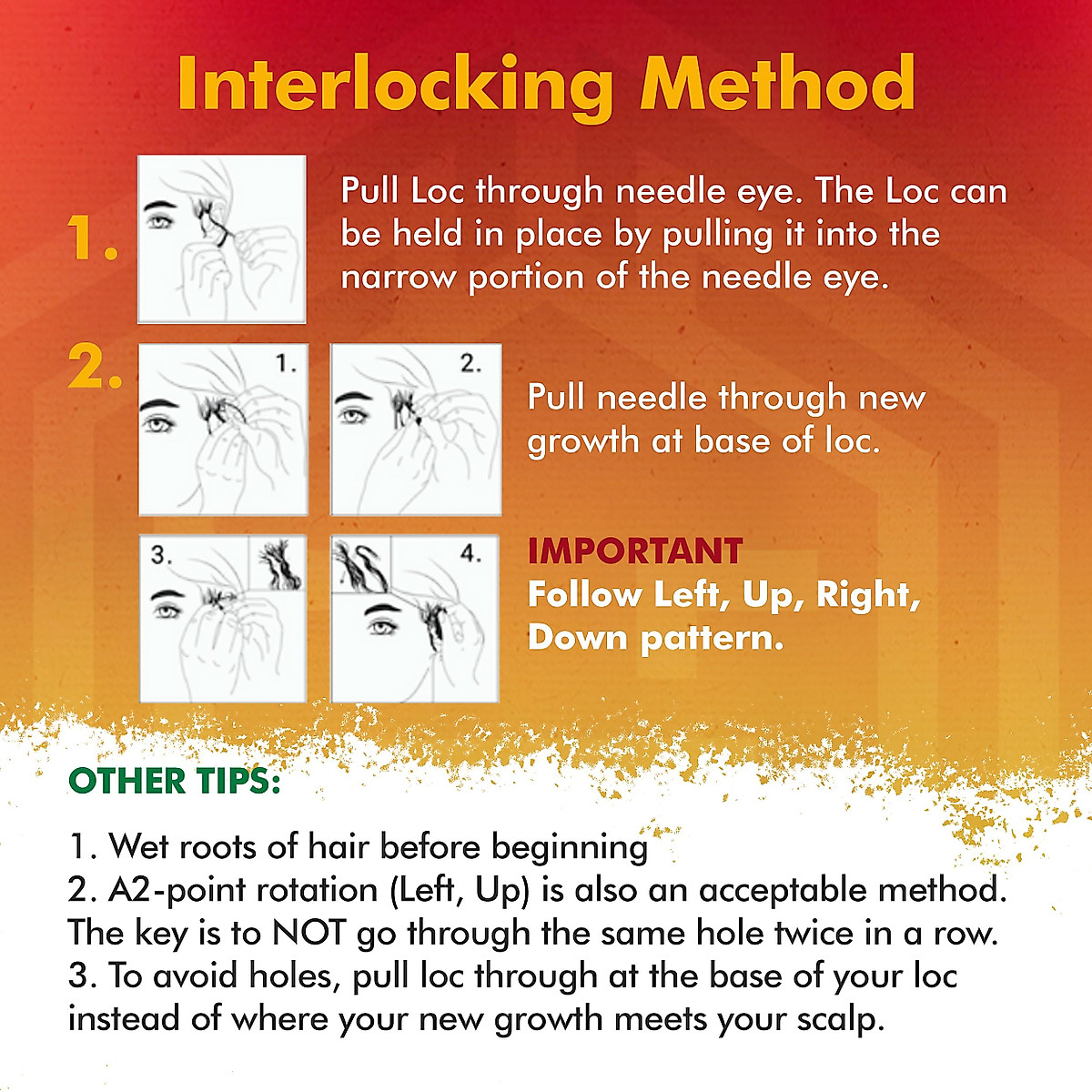 Interlocking Method

1.

Pull Loc through needle eye. The Loc can be held in place by pulling it into the narrow portion of the needle eye.

2.

1.

2.

Pull needle through new growth at base of loc.

3.

4.

IMPORTANT
Follow Left, Up, Right, Down pattern.

OTHER TIPS:

1. Wet roots of hair before beginning
2. A2-point rotation (Left, Up) is also an acceptable method. The key is to NOT go through the same hole twice in a row.
3. To avoid holes, pull loc through at the base of your loc instead of where your new growth meets your scalp.