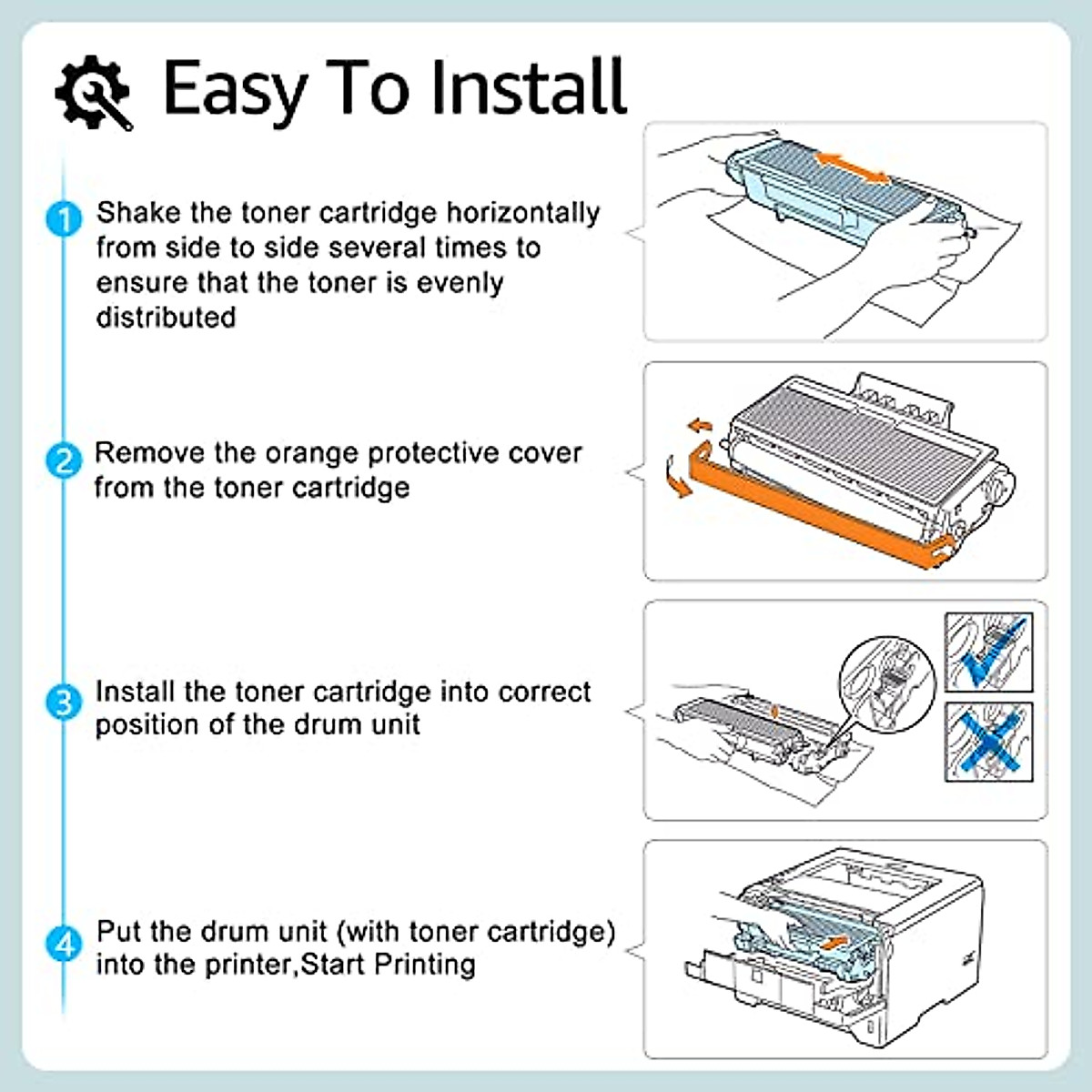 Easy To Install

1 Shake the toner cartridge horizontally from side to side several times to ensure that the toner is evenly distributed

2 Remove the orange protective cover from the toner cartridge

3 Install the toner cartridge into correct position of the drum unit

4 Put the drum unit (with toner cartridge) into the printer,Start Printing