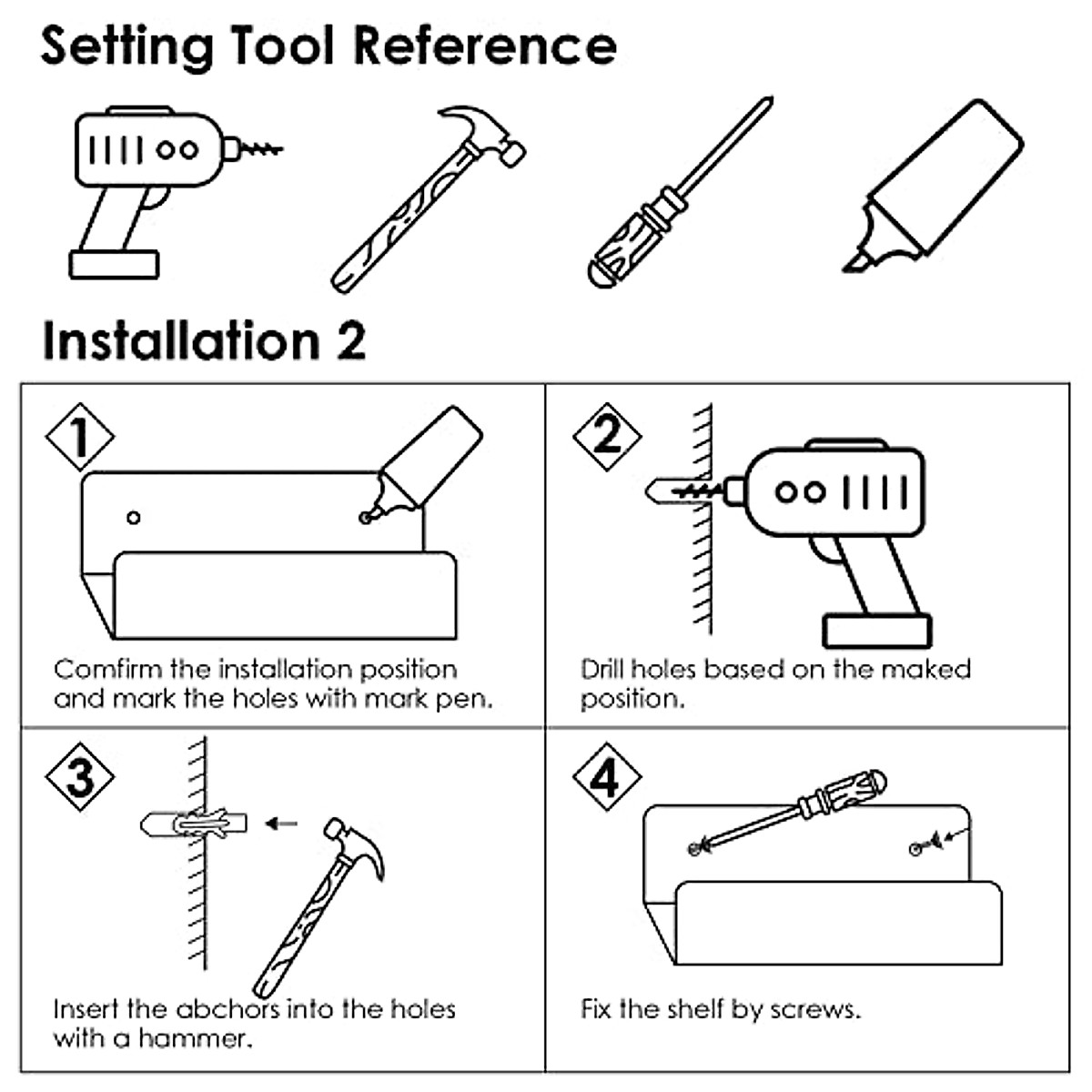 Setting Tool Reference

Installation 2

1

Comfirm the installation position and mark the holes with mark pen.

2

Drill holes based on the maked position.

3

Insert the abchors into the holes with a hammer.

4

Fix the shelf by screws.