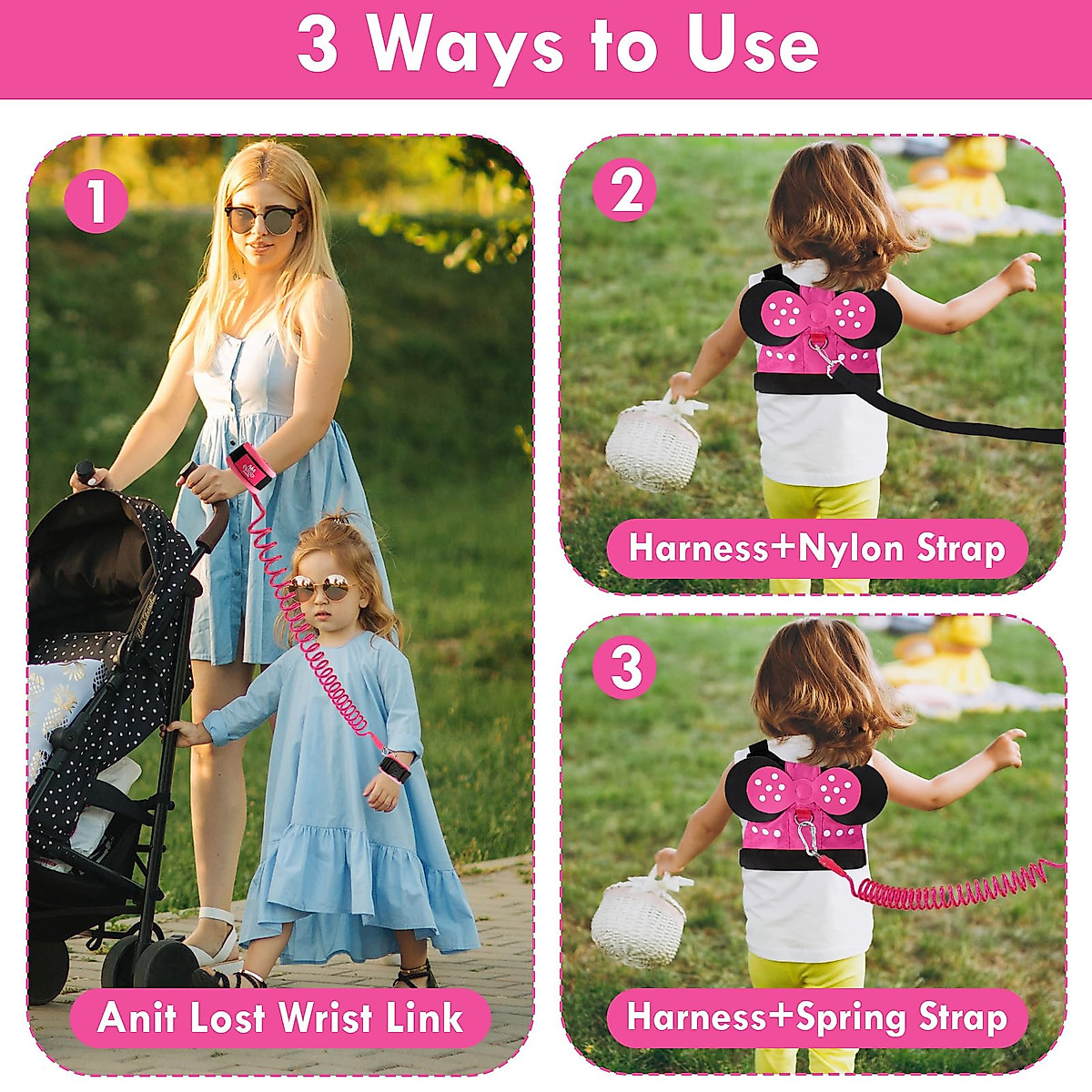 3 Ways to Use

1

Anit Lost Wrist Link

2

Harness+Nylon Strap

3

Harness+Spring Strap