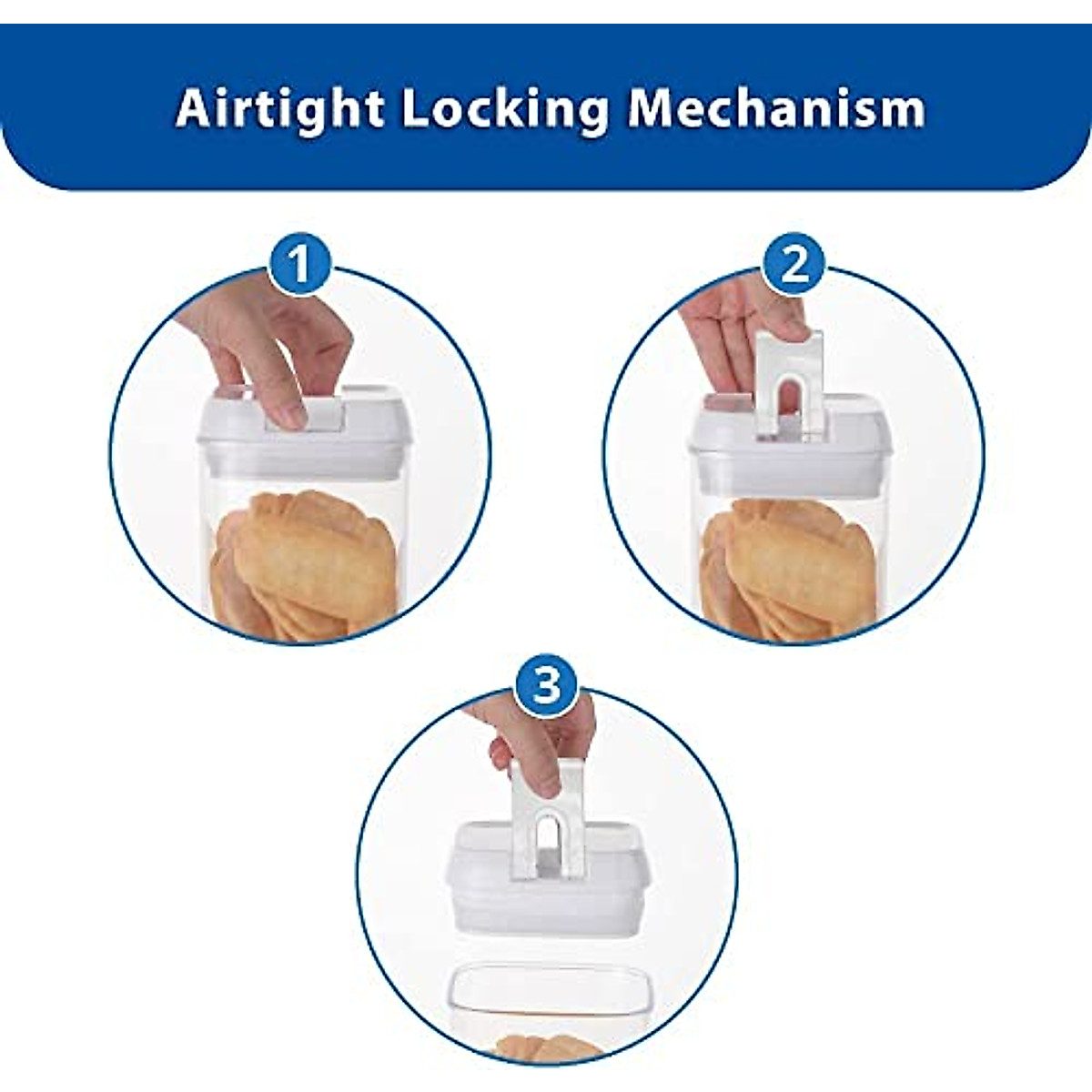 Airtight Locking Mechanism

1

2

3