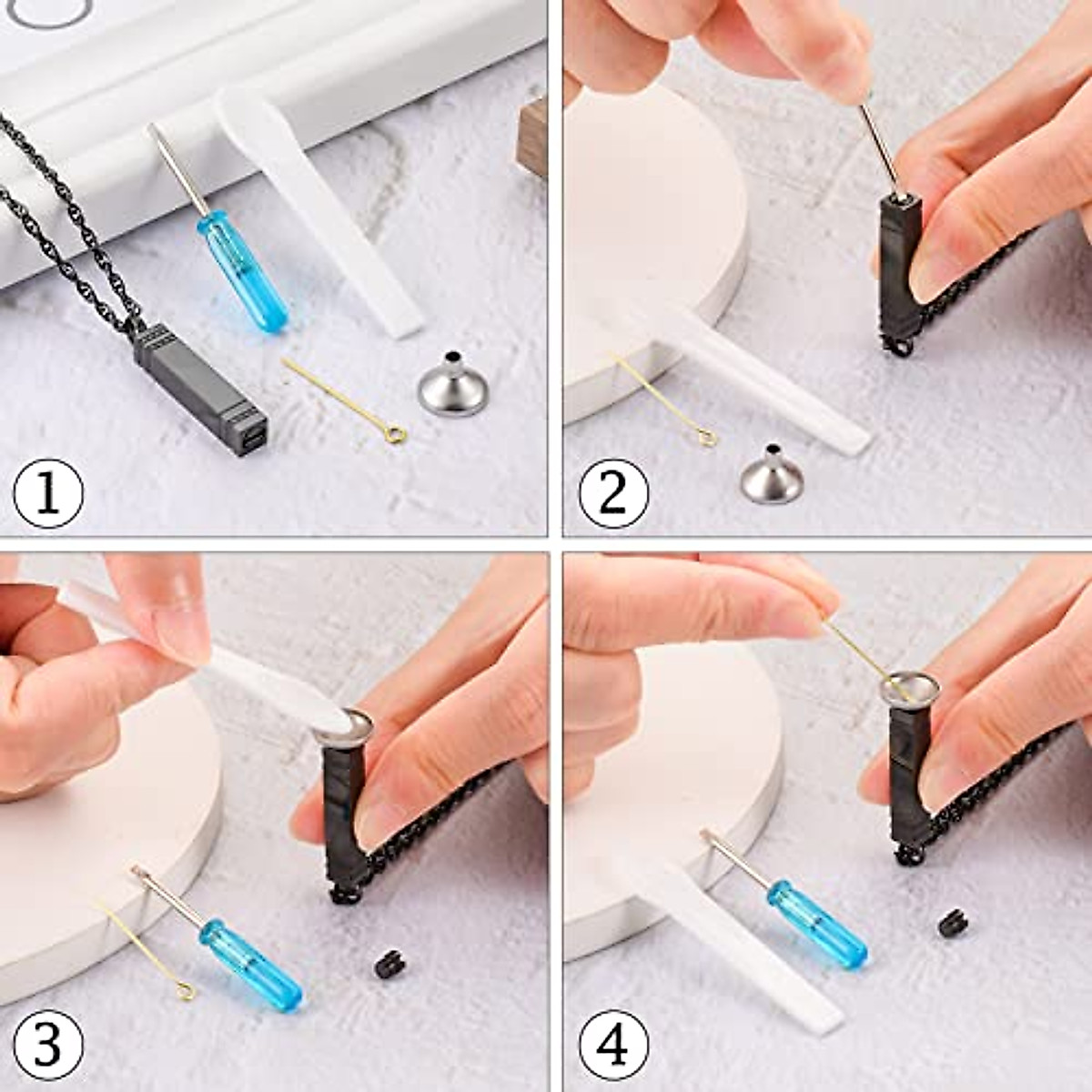 ①
②
③
④