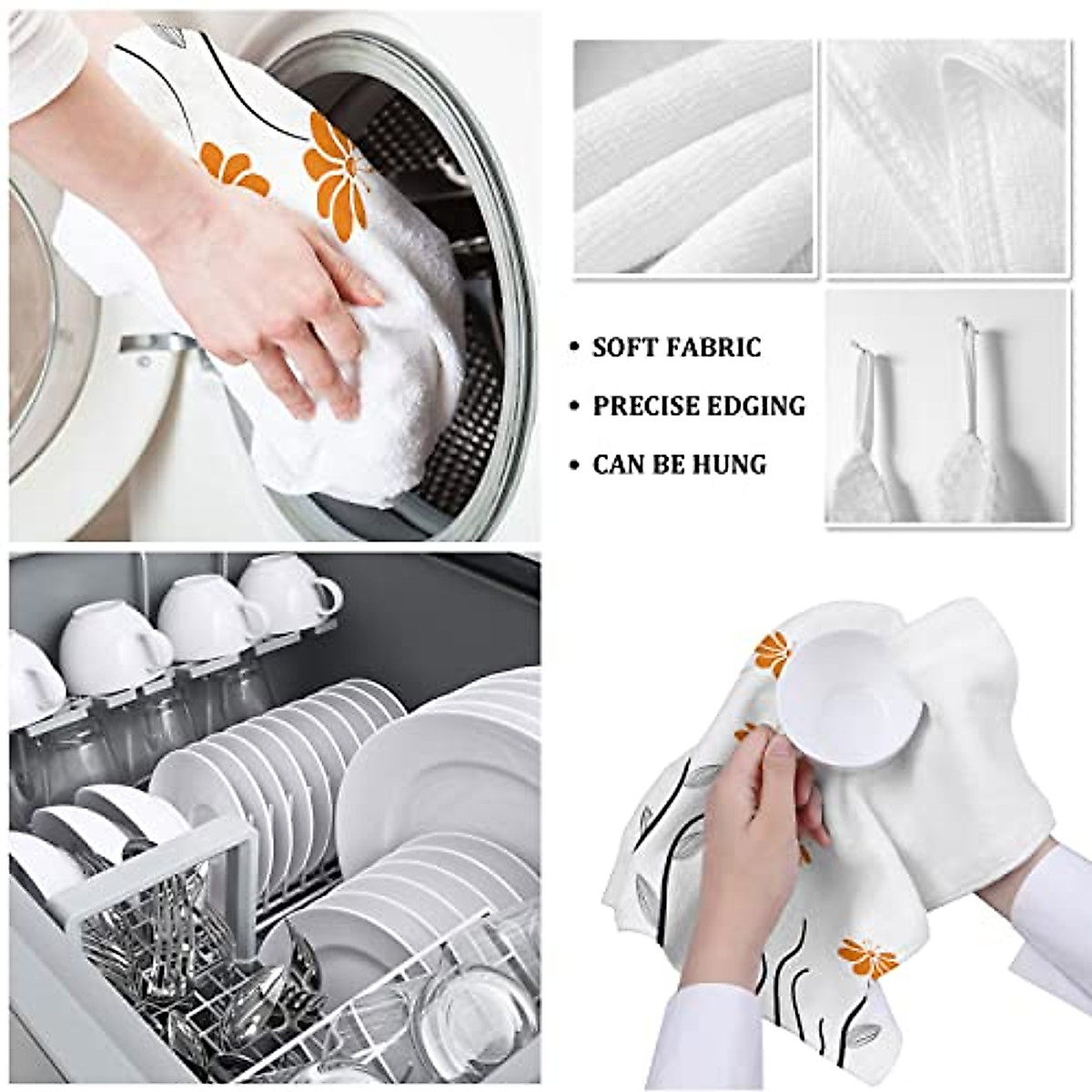 • SOFT FABRIC

• PRECISE EDGING

• CAN BE HUNG