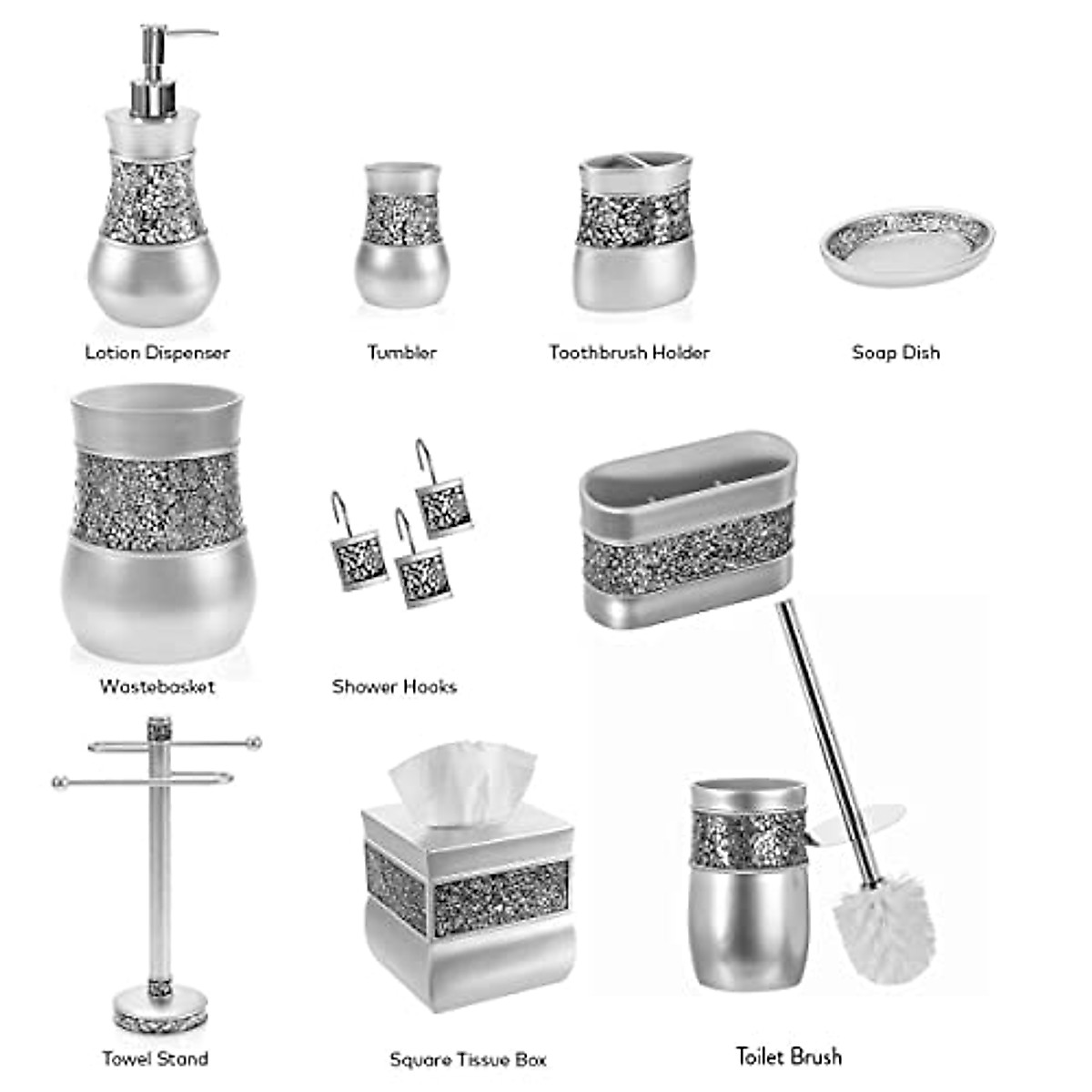 Lotion Dispenser

Tumbler

Toothbrush Holder

Soap Dish

Wastebasket

Shower Hooks

Towel Stand

Square Tissue Box

Toilet Brush