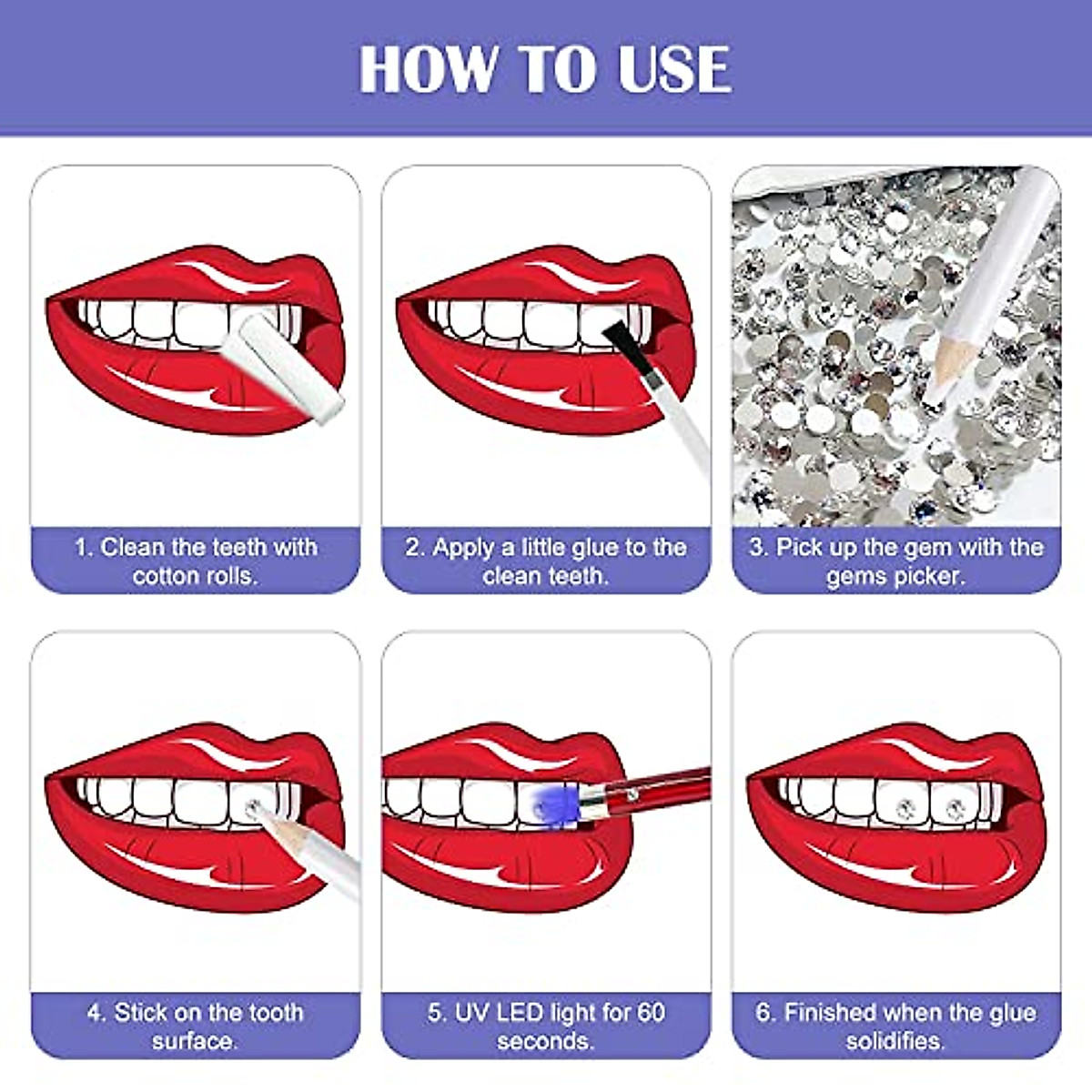 HOW TO USE

1. Clean the teeth with cotton rolls.

2. Apply a little glue to the clean teeth.

3. Pick up the gem with the gems picker.

4. Stick on the tooth surface.

5. UV LED light for 60 seconds.

6. Finished when the glue solidifies.