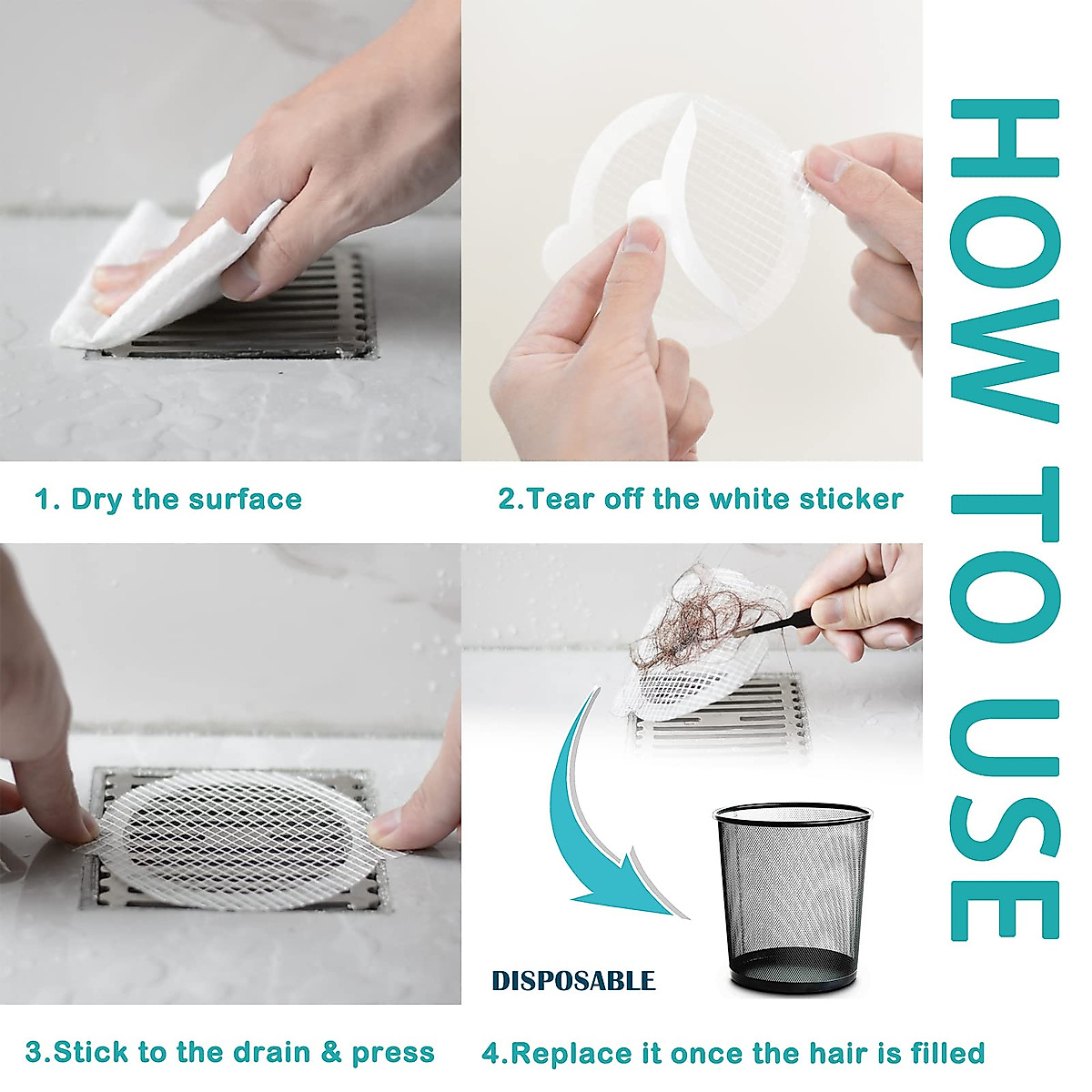 HOW TO USE

1. Dry the surface

2.Tear off the white sticker

DISPOSABLE

3.Stick to the drain & press

4.Replace it once the hair is filled