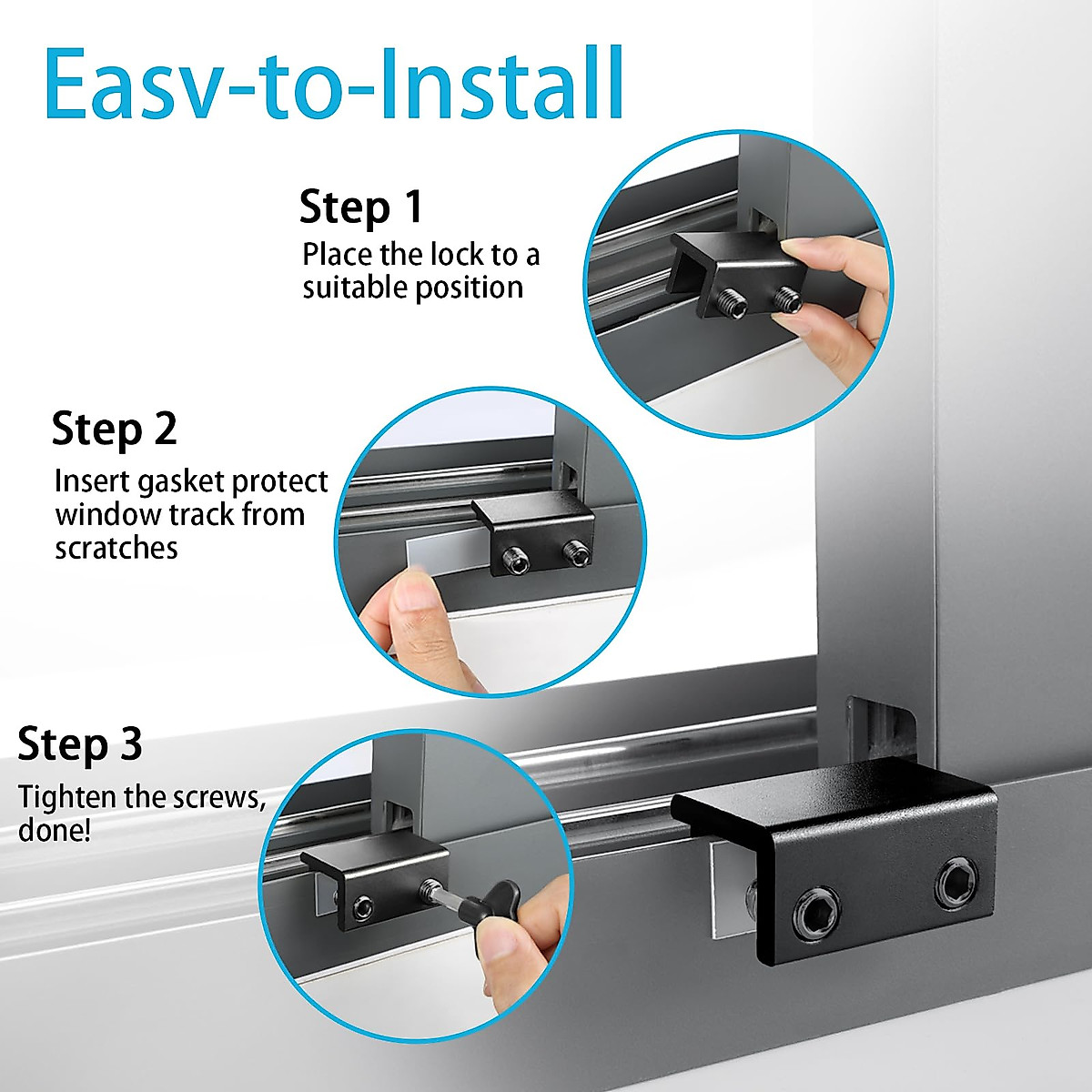 Easv-to-Install

Step 1
Place the lock to a suitable position

Step 2
Insert gasket protect window track from scratches

Step 3
Tighten the screws, done!