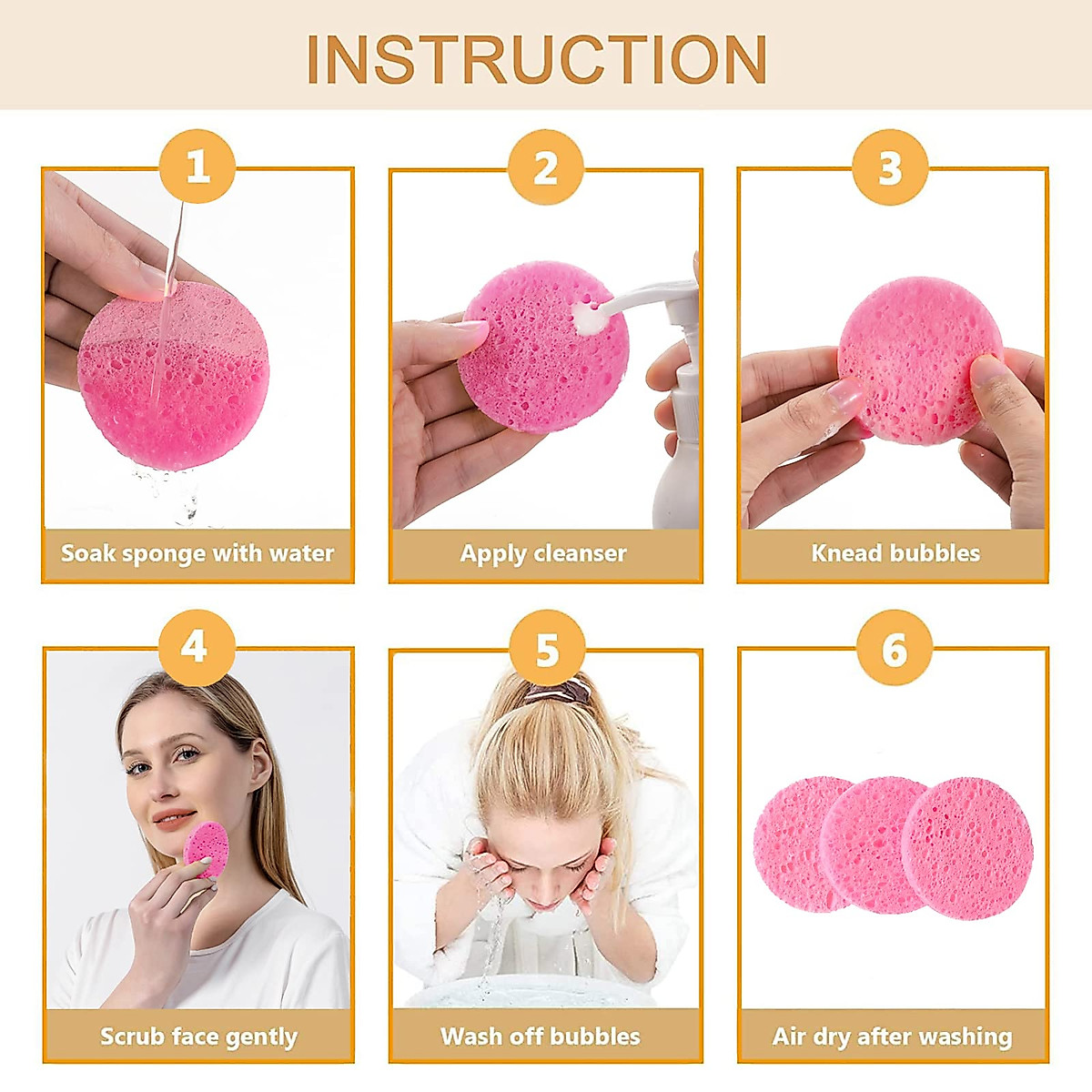 INSTRUCTION

1
Soak sponge with water

2
Apply cleanser

3
Knead bubbles

4
Scrub face gently

5
Wash off bubbles

6
Air dry after washing