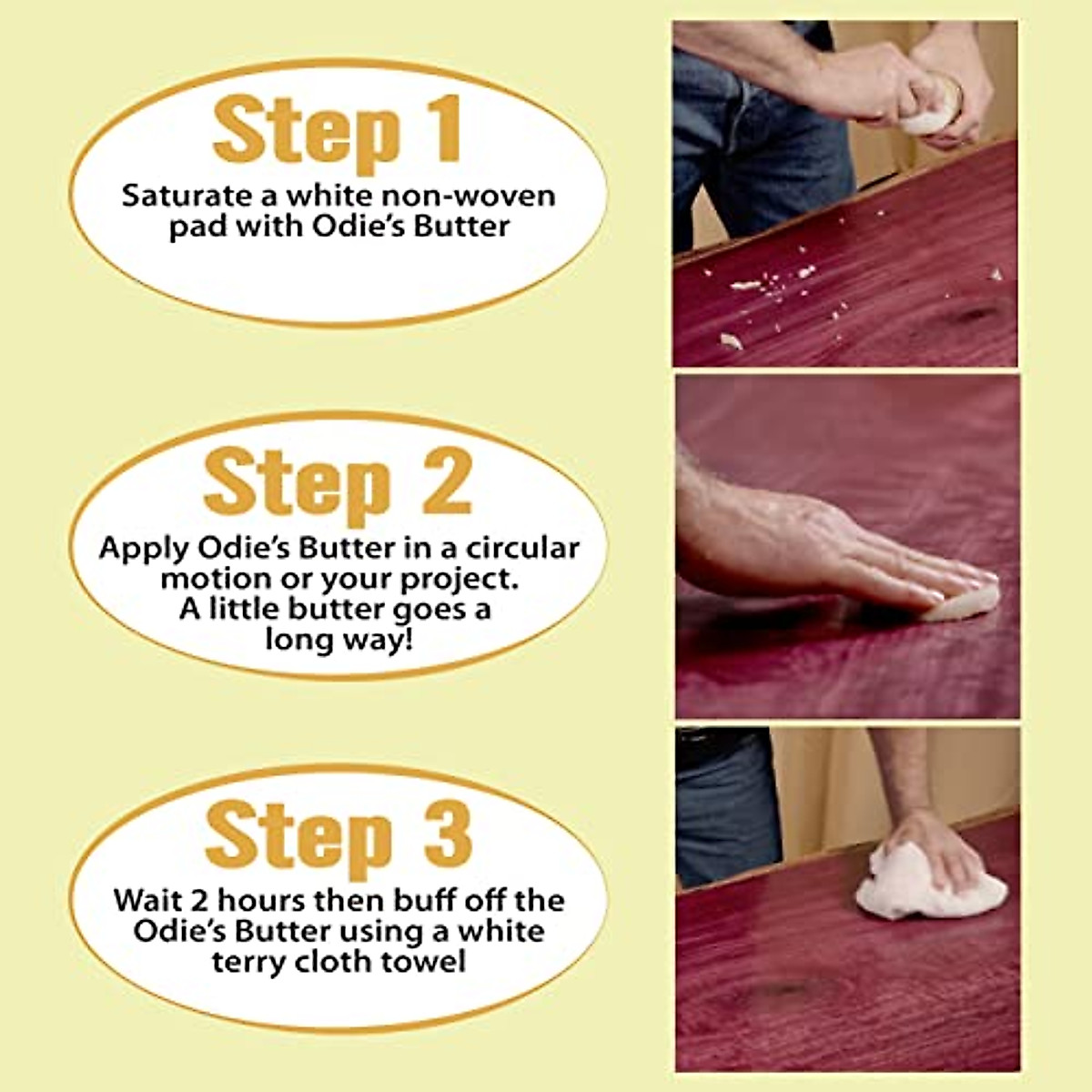 Step 1
Saturate a white non-woven pad with Odie's Butter

Step 2
Apply Odie's Butter in a circular motion or your project. A little butter goes a long way!

Step 3
Wait 2 hours then buff off the Odie's Butter using a white terry cloth towel