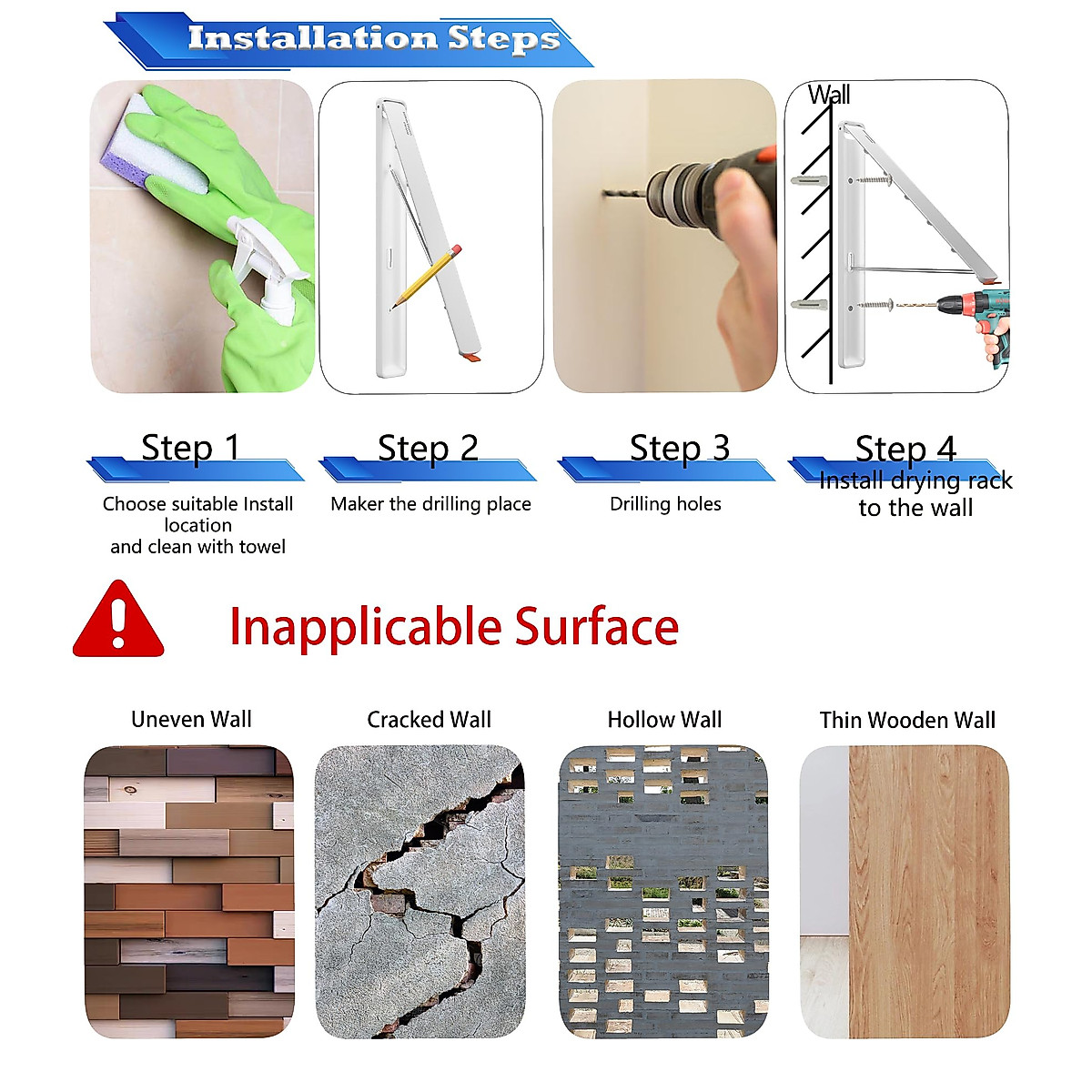 Installation Steps

Wall

Step 1
Choose suitable Install location
and clean with towel

Step 2
Maker the drilling place

Step 3
Drilling holes

Step 4
Install drying rack to the wall

Inapplicable Surface

Uneven Wall

Cracked Wall

Hollow Wall

Thin Wooden Wall