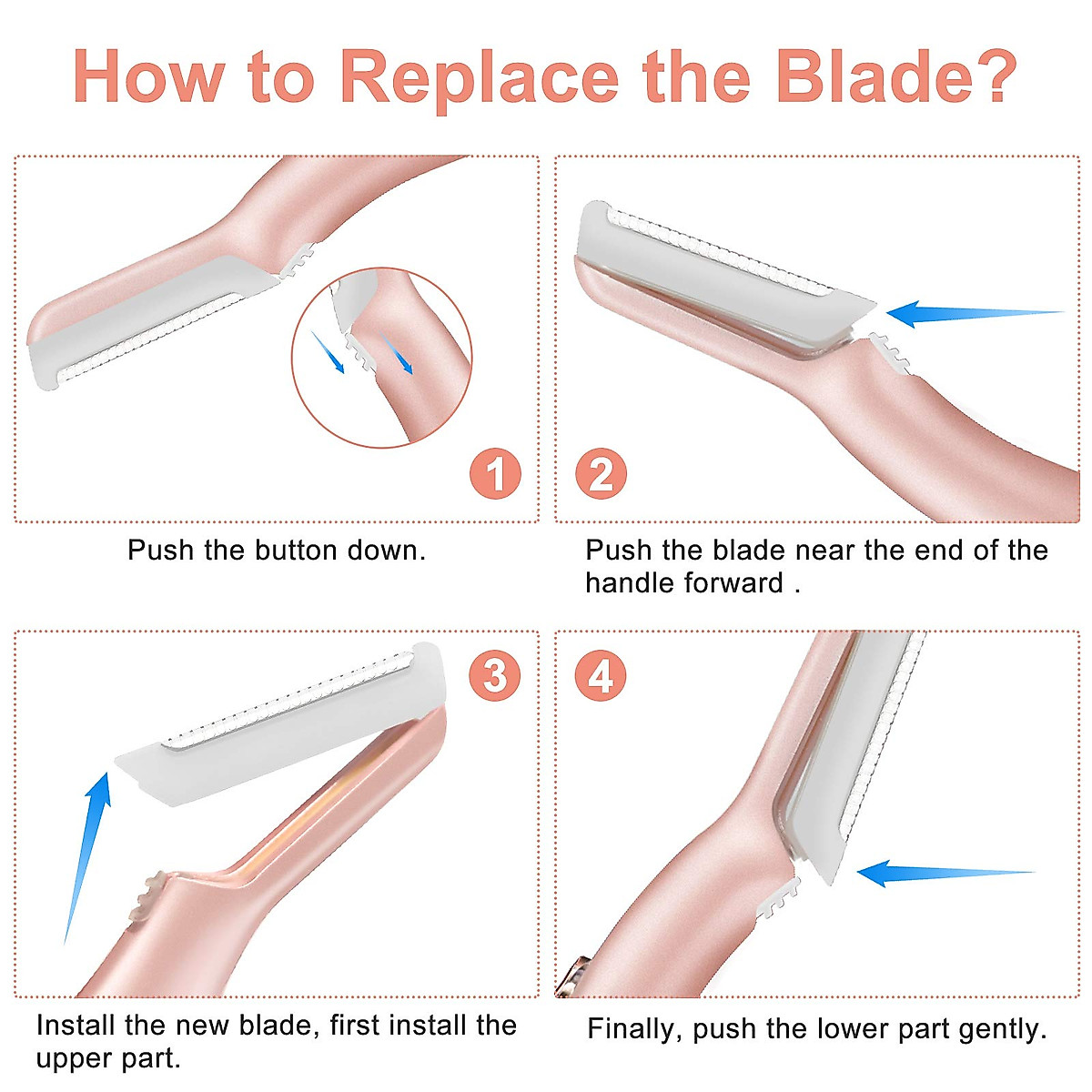 How to Replace the Blade?

1

Push the button down.

2

Push the blade near the end of the handle forward .

3

Install the new blade, first install the upper part.

4

Finally, push the lower part gently.