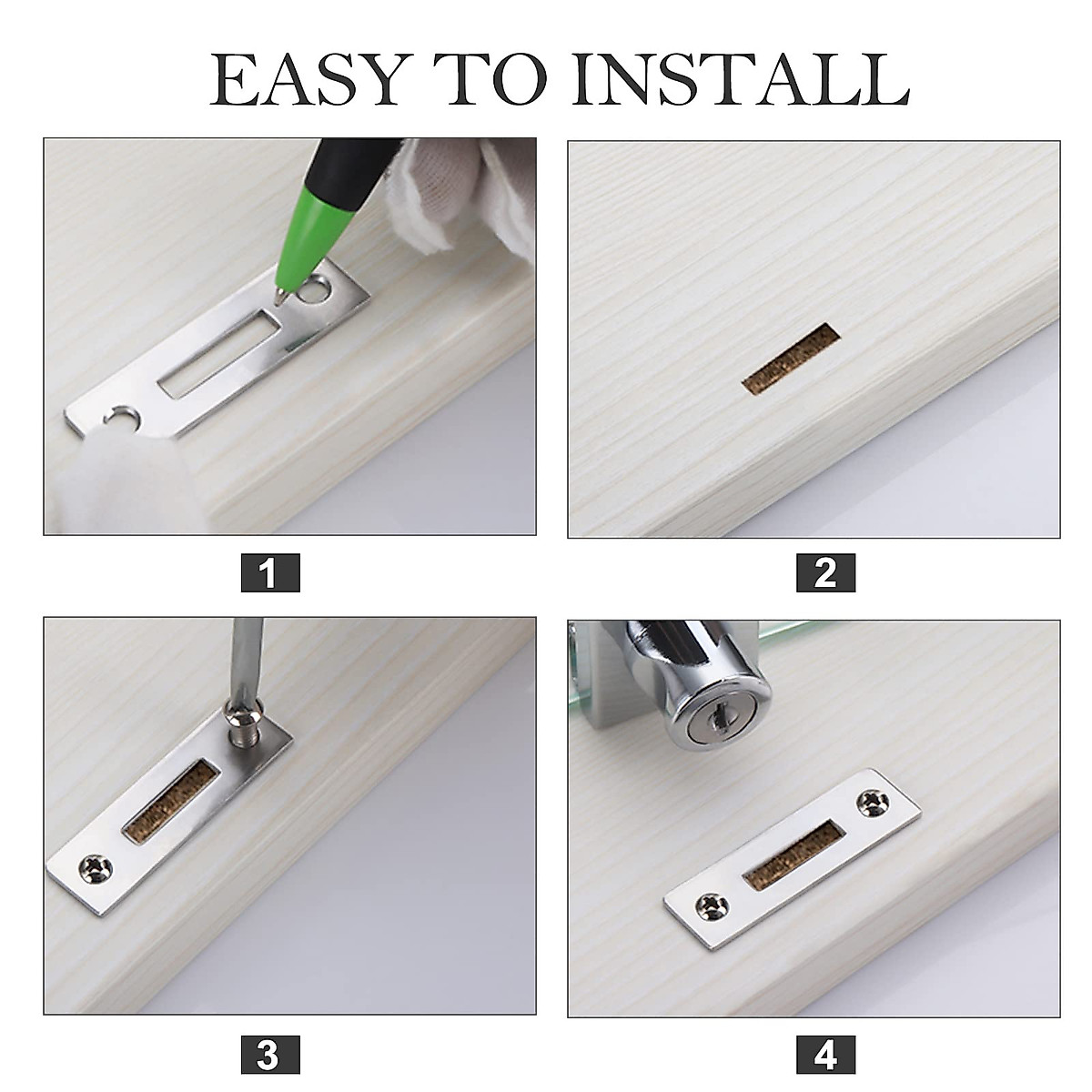 EASY TO INSTALL

1

2

3

4