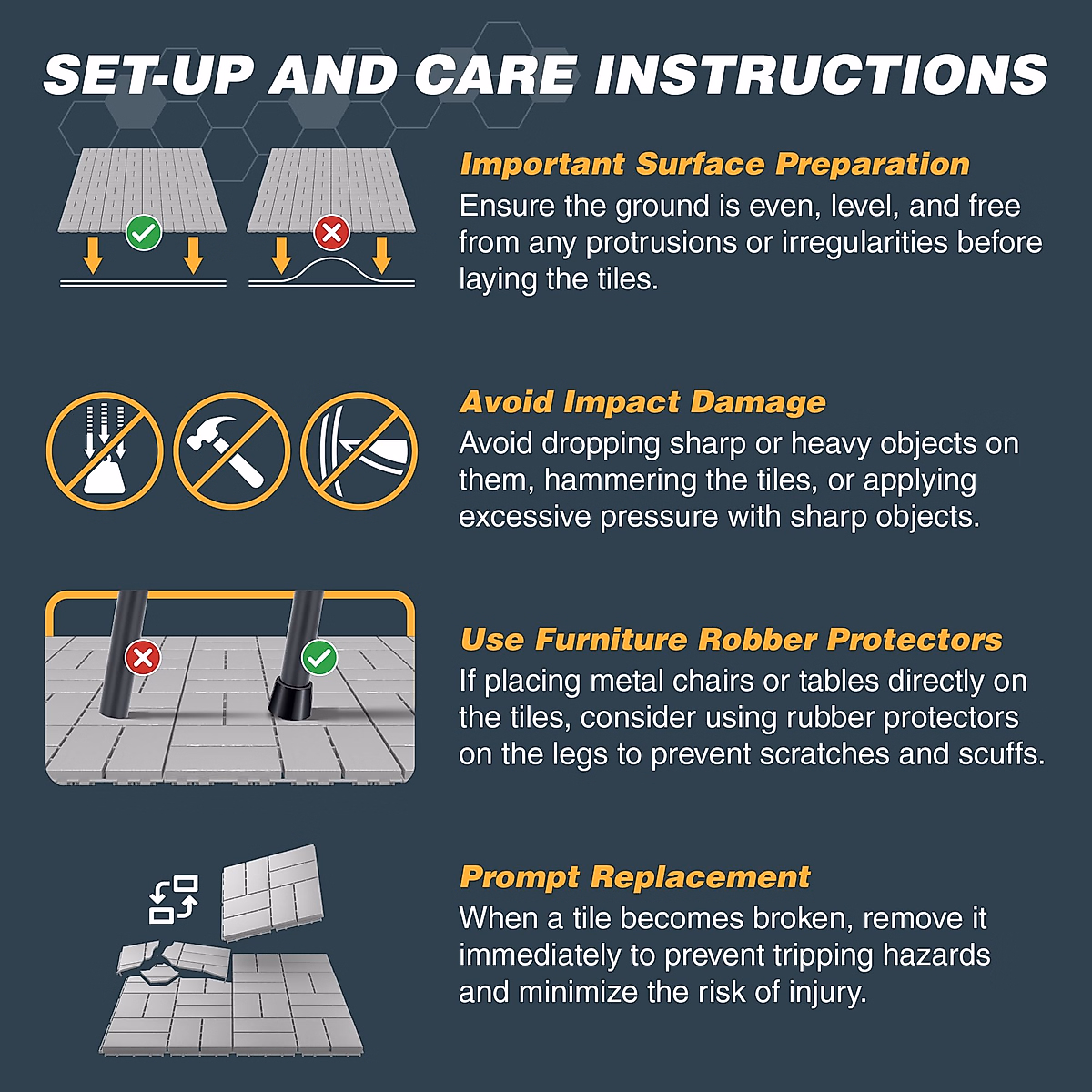 SET-UP AND CARE INSTRUCTIONS

Important Surface Preparation
Ensure the ground is even, level, and free from any protrusions or irregularities before laying the tiles.

Avoid Impact Damage
Avoid dropping sharp or heavy objects on them, hammering the tiles, or applying excessive pressure with sharp objects.

Use Furniture Robber Protectors
If placing metal chairs or tables directly on the tiles, consider using rubber protectors on the legs to prevent scratches and scuffs.

Prompt Replacement
When a tile becomes broken, remove it immediately to prevent tripping hazards and minimize the risk of injury.