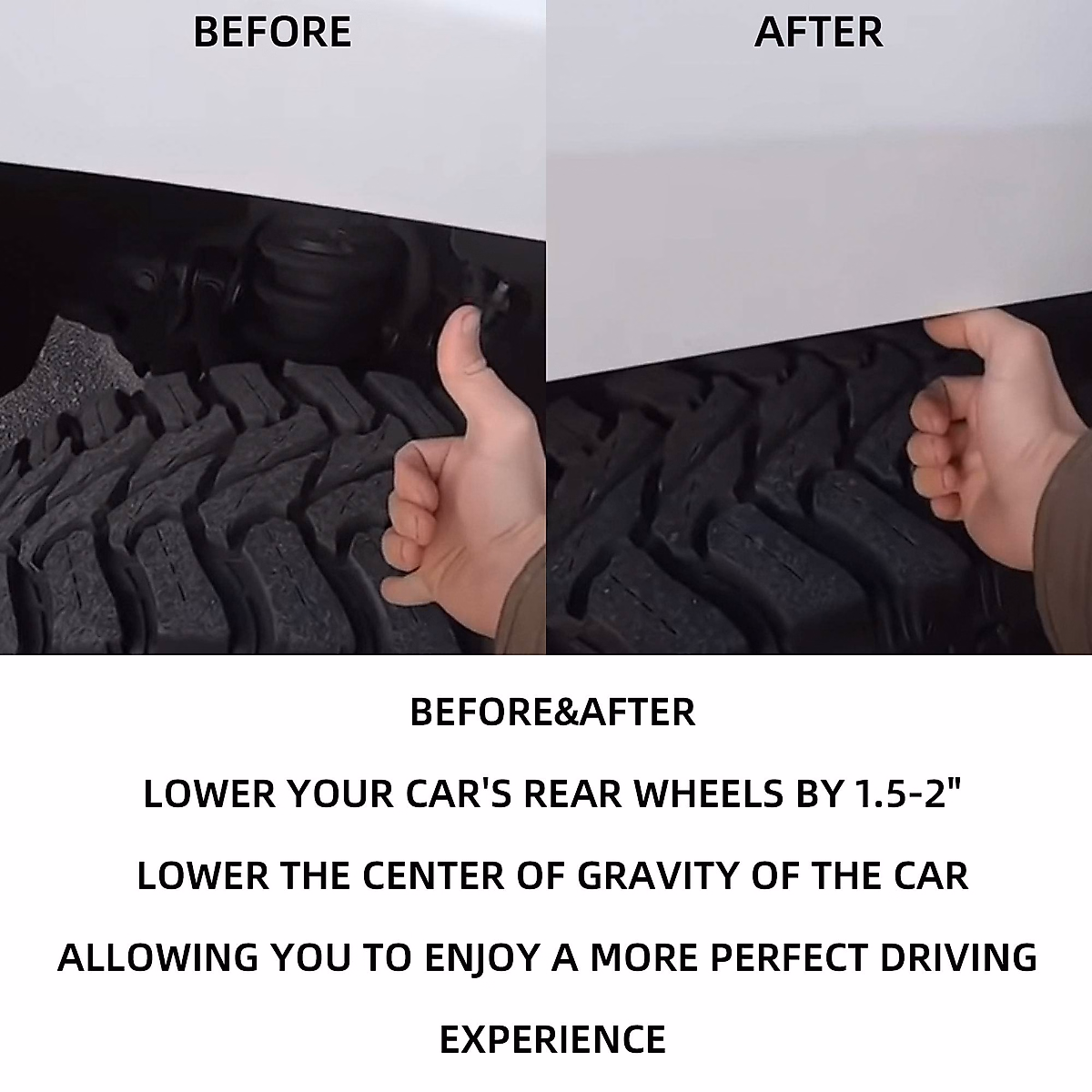 BEFORE

AFTER

BEFORE&AFTER

LOWER YOUR CAR'S REAR WHEELS BY 1.5-2"

LOWER THE CENTER OF GRAVITY OF THE CAR

ALLOWING YOU TO ENJOY A MORE PERFECT DRIVING EXPERIENCE