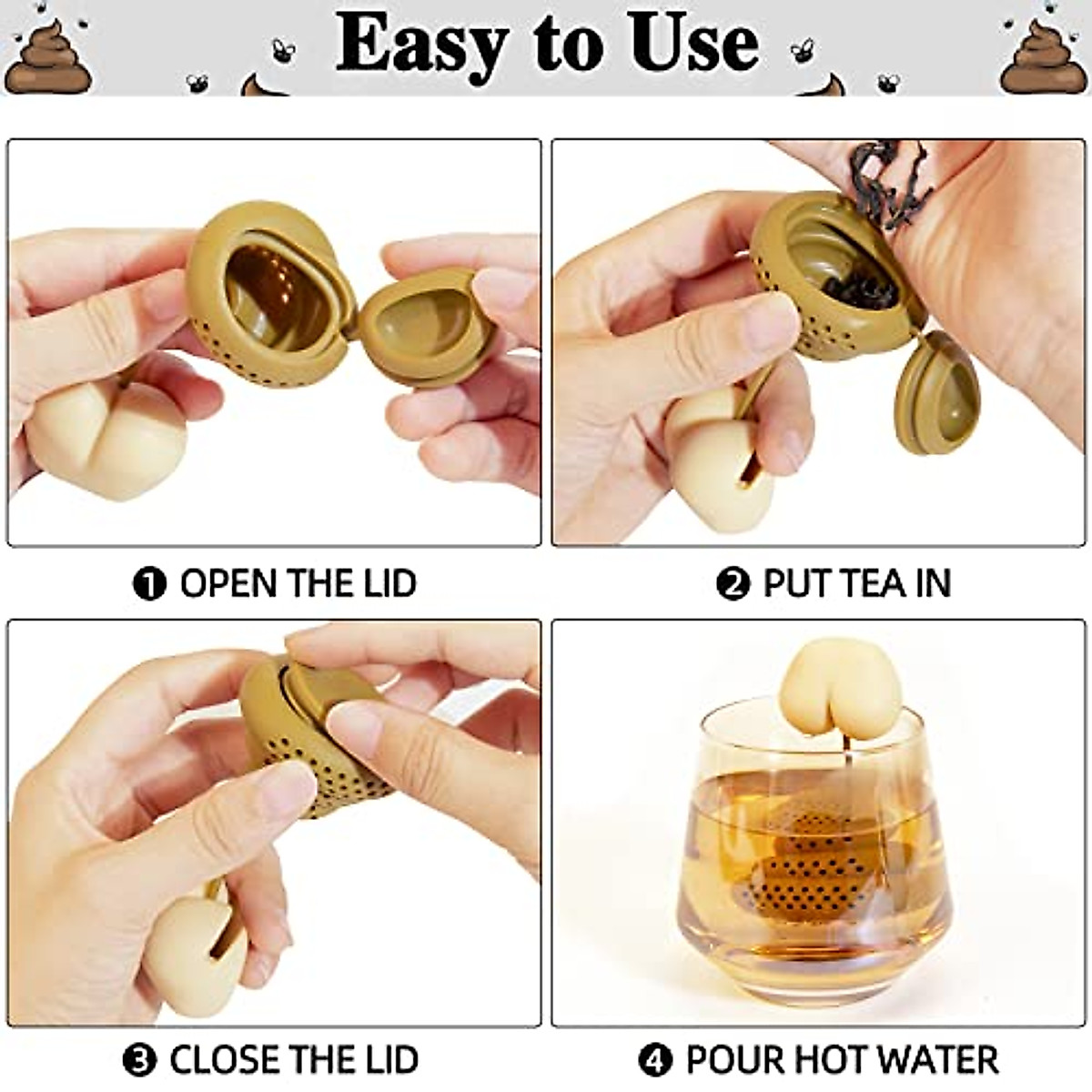 Easy to Use

❶ OPEN THE LID

❷ PUT TEA IN

❸ CLOSE THE LID

❹ POUR HOT WATER