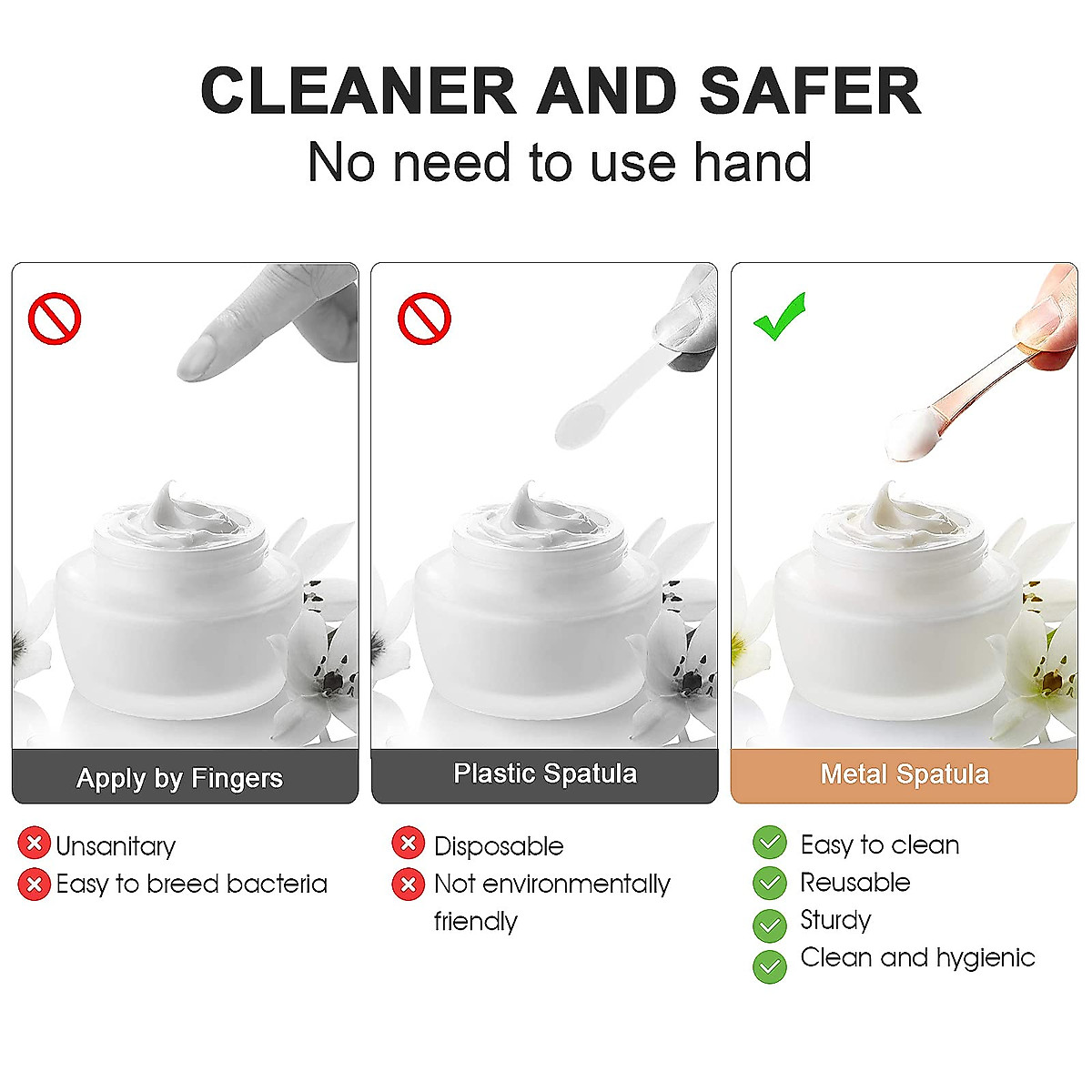 CLEANER AND SAFER
No need to use hand

Apply by Fingers

Unsanitary
Easy to breed bacteria

Plastic Spatula

Disposable
Not environmentally friendly

Metal Spatula

Easy to clean
Reusable
Sturdy
Clean and hygienic