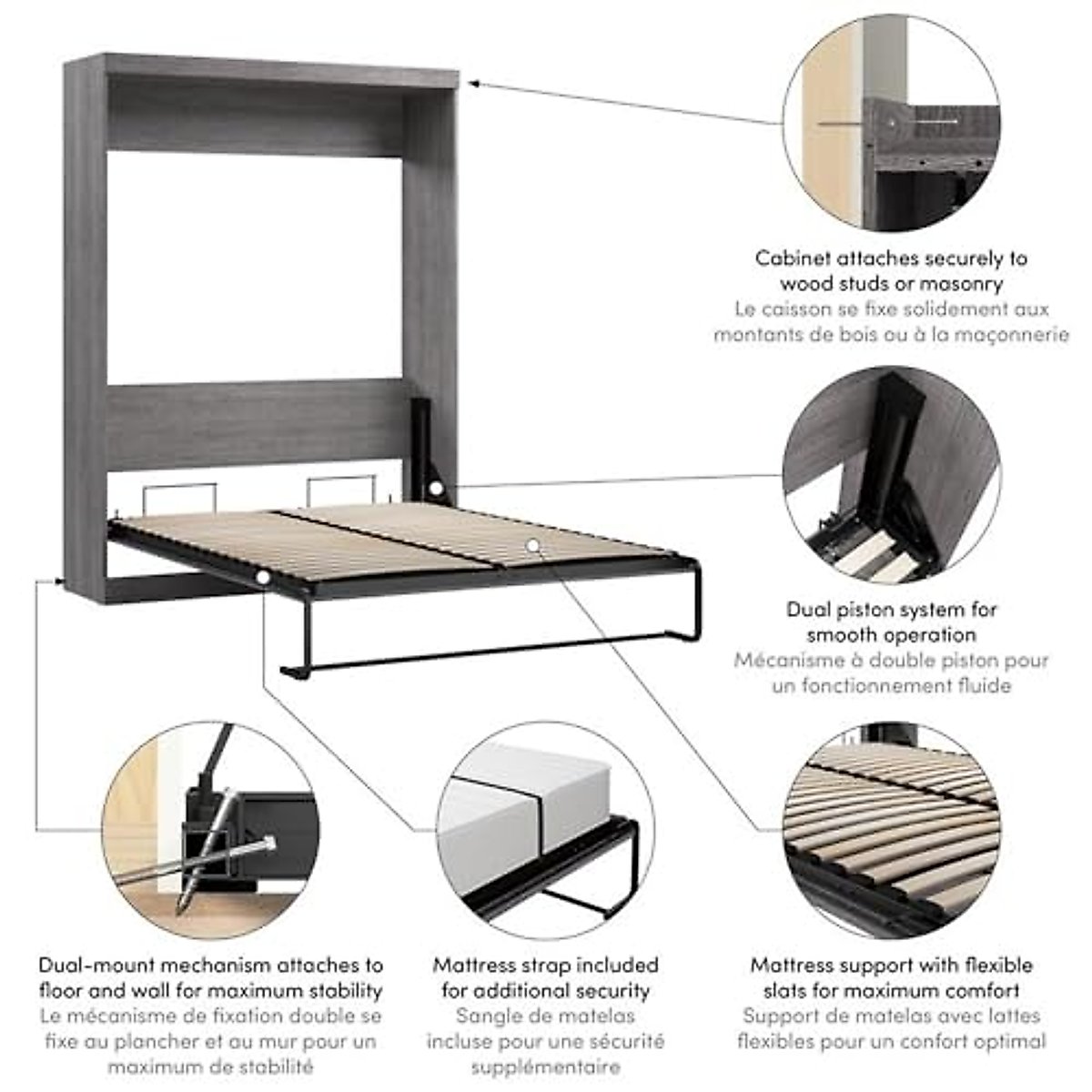 Cabinet attaches securely to wood studs or masonry
Le caisson se fixe solidement aux montants de bois ou à la maçonnerie

Dual piston system for smooth operation
Mécanisme à double piston pour un fonctionnement fluide

Dual-mount mechanism attaches to floor and wall for maximum stability
Le mécanisme de fixation double se fixe au plancher et au mur pour un maximum de stabilité

Mattress strap included for additional security
Sangle de matelas incluse pour une sécurité supplémentaire

Mattress support with flexible slats for maximum comfort
Support de matelas avec lattes flexibles pour un confort optimal