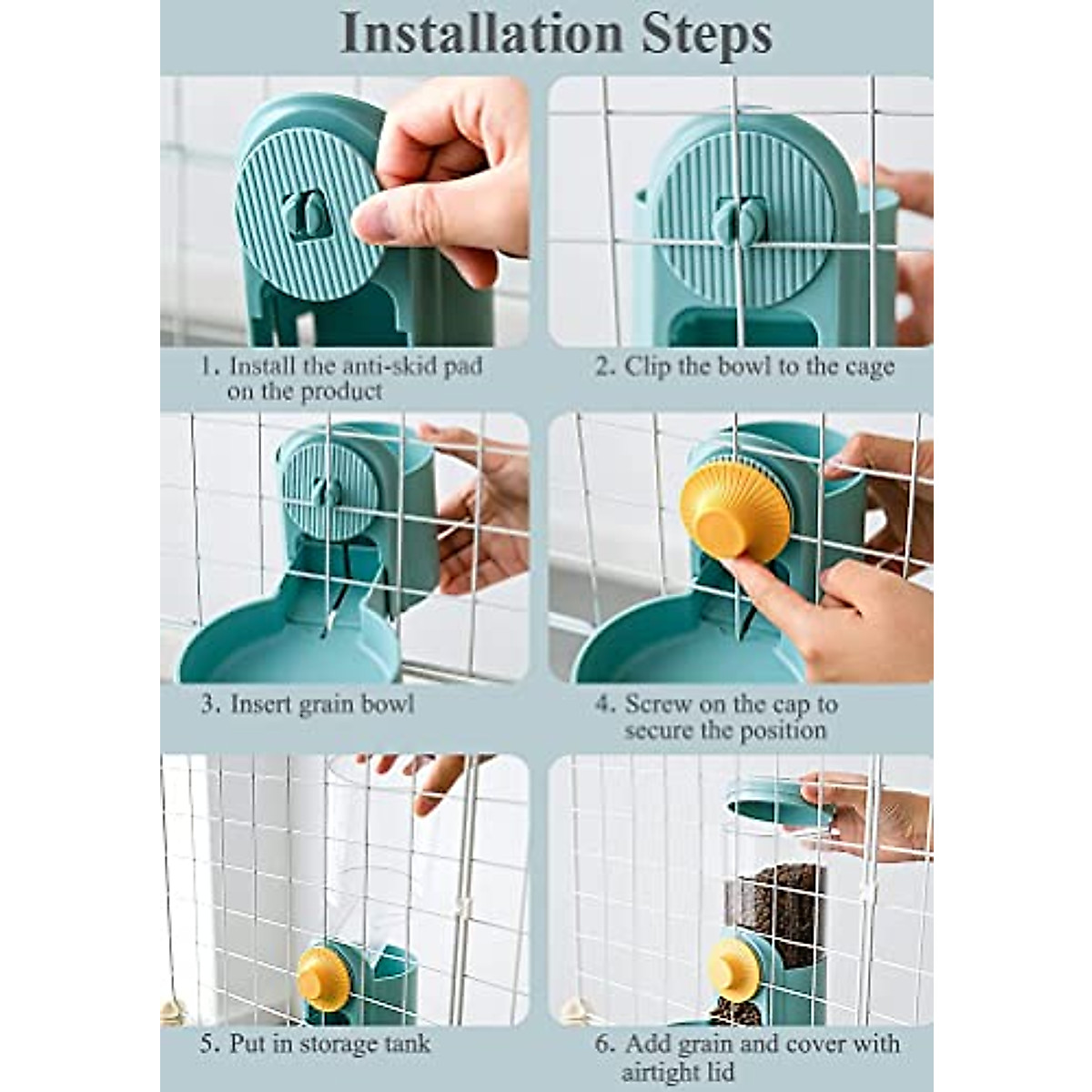 Installation Steps

1. Install the anti-skid pad on the product

2. Clip the bowl to the cage

3. Insert grain bowl

4. Screw on the cap to secure the position

5. Put in storage tank

6. Add grain and cover with airtight lid