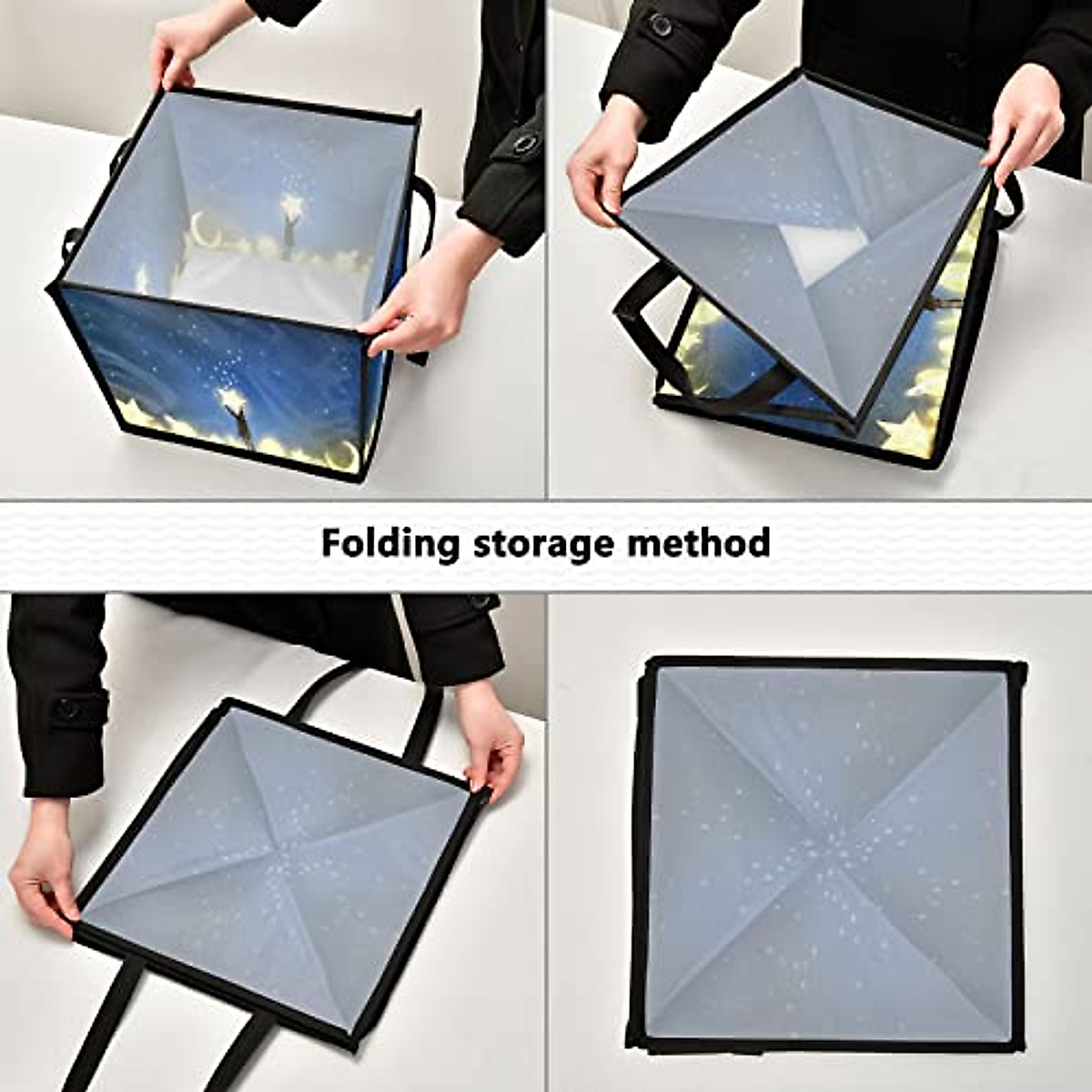 Folding storage method