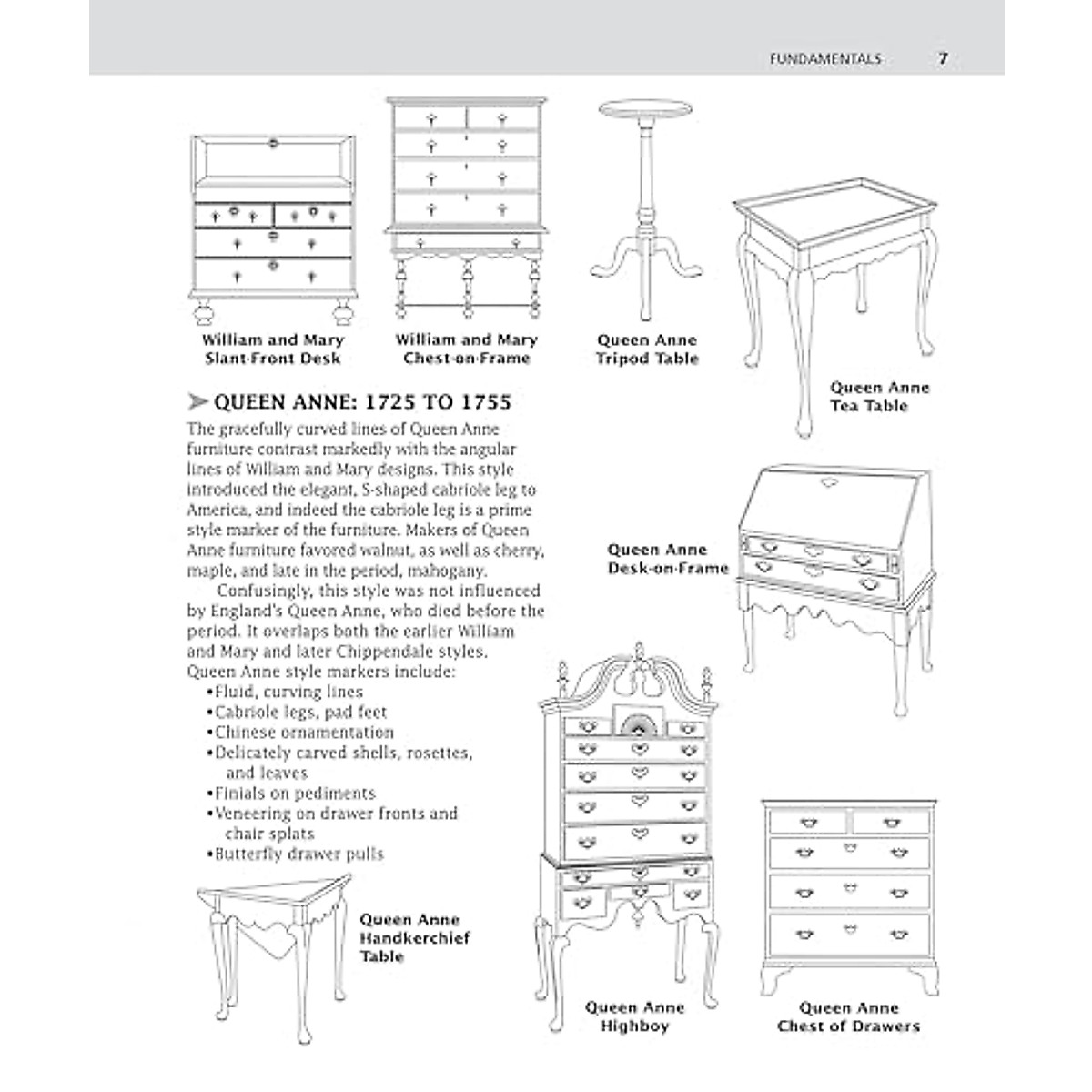 FUNDAMENTALS 7

William and Mary Slant-Front Desk

William and Mary Chest-on-Frame

Queen Anne Tripod Table

Queen Anne Tea Table

➤ QUEEN ANNE: 1725 TO 1755

The gracefully curved lines of Queen Anne furniture contrast markedly with the angular lines of William and Mary designs. This style introduced the elegant, S-shaped cabriole leg to America, and indeed the cabriole leg is a prime style marker of the furniture. Makers of Queen Anne furniture favored walnut, as well as cherry, maple, and late in the period, mahogany.

Confusingly, this style was not influenced by England's Queen Anne, who died before the period. It overlaps both the earlier William and Mary and later Chippendale styles. Queen Anne style markers include:
•Fluid, curving lines
•Cabriole legs, pad feet
•Chinese ornamentation
•Delicately carved shells, rosettes, and leaves
•Finials on pediments
•Veneering on drawer fronts and chair splats
•Butterfly drawer pulls

Queen Anne Desk-on-Frame

Queen Anne Handkerchief Table

Queen Anne Highboy

Queen Anne Chest of Drawers