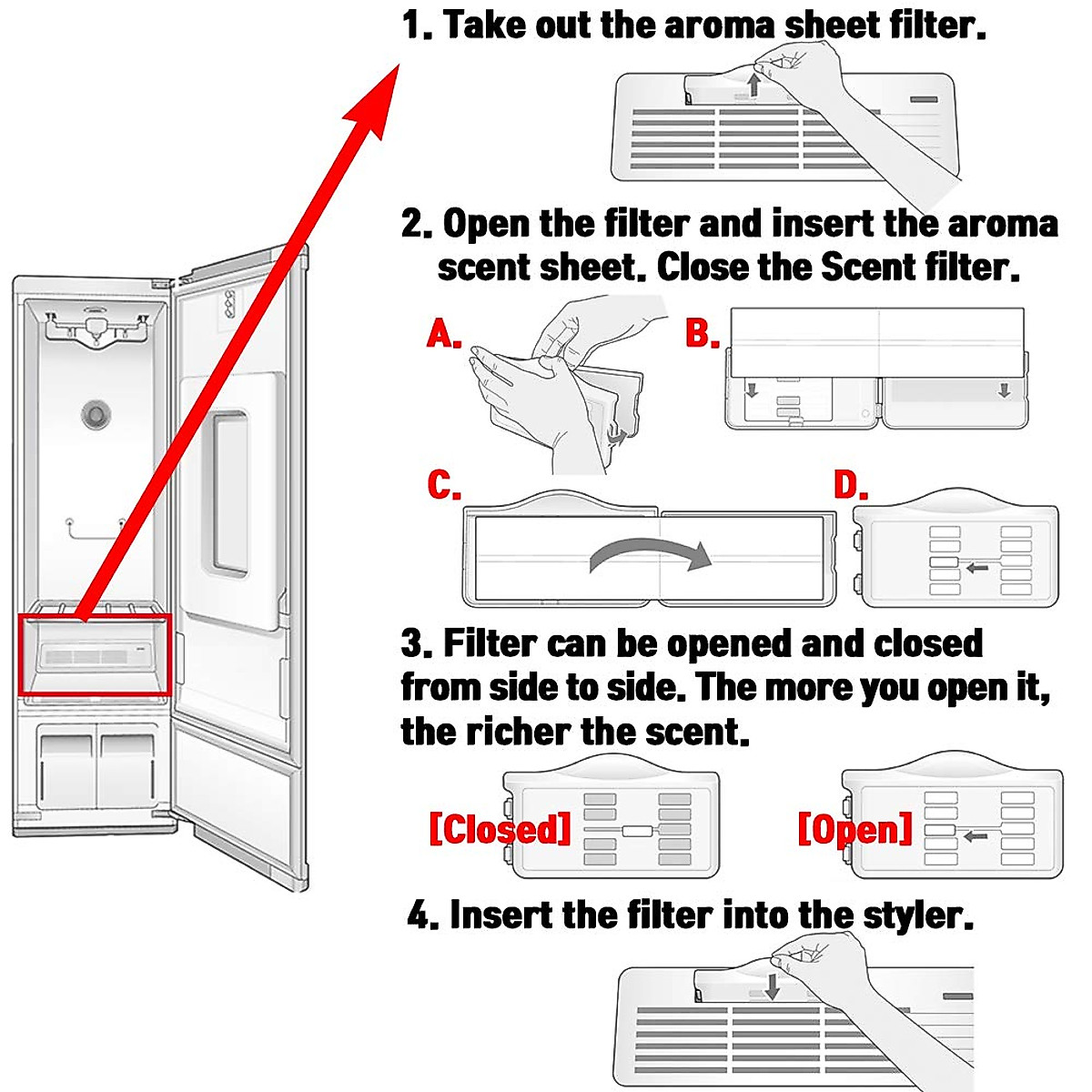 1. Take out the aroma sheet filter.

2. Open the filter and insert the aroma scent sheet. Close the Scent filter.

A.

B.

C.

D.

3. Filter can be opened and closed from side to side. The more you open it, the richer the scent.

[Closed]

[Open]

4. Insert the filter into the styler.