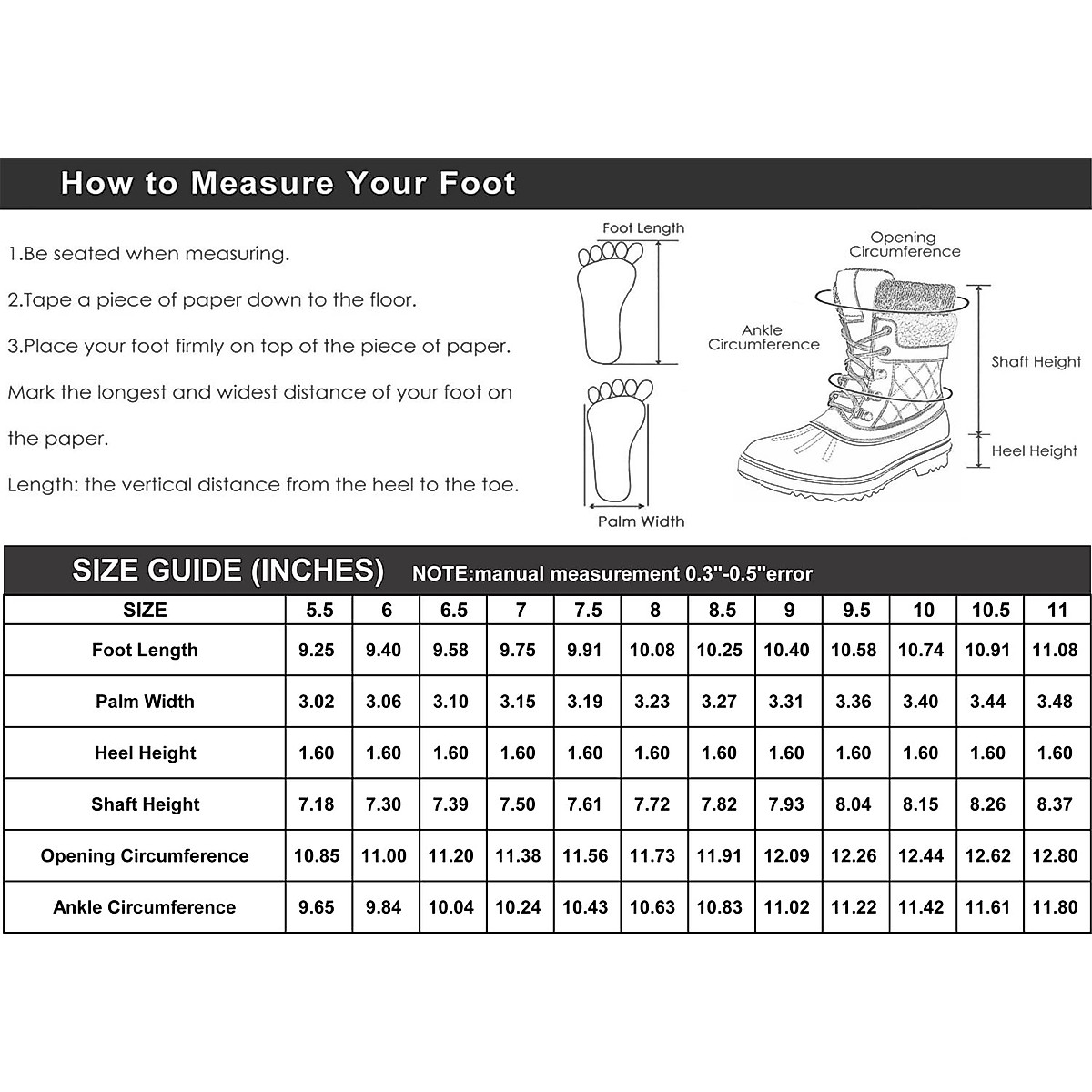 How to Measure Your Foot

1.Be seated when measuring.

2.Tape a piece of paper down to the floor.

3.Place your foot firmly on top of the piece of paper. Mark the longest and widest distance of your foot on the paper.

Length: the vertical distance from the heel to the toe.

Foot Length

Palm Width

Opening Circumference

Ankle Circumference

Shaft Height

Heel Height

SIZE GUIDE (INCHES) NOTE:manual measurement 0.3"-0.5"error

| SIZE | 5.5 | 6 | 6.5 | 7 | 7.5 | 8 | 8.5 | 9 | 9.5 | 10 | 10.5 | 11 |
|---|---|---|---|---|---|---|---|---|---|---|---|---|
| Foot Length | 9.25 | 9.40 | 9.58 | 9.75 | 9.91 | 10.08 | 10.25 | 10.40 | 10.58 | 10.74 | 10.91 | 11.08 |
| Palm Width | 3.02 | 3.06 | 3.10 | 3.15 | 3.19 | 3.23 | 3.27 | 3.31 | 3.36 | 3.40 | 3.44 | 3.48 |
| Heel Height | 1.60 | 1.60 | 1.60 | 1.60 | 1.60 | 1.60 | 1.60 | 1.60 | 1.60 | 1.60 | 1.60 | 1.60 |
| Shaft Height | 7.18 | 7.30 | 7.39 | 7.50 | 7.61 | 7.72 | 7.82 | 7.93 | 8.04 | 8.15 | 8.26 | 8.37 |
| Opening Circumference | 10.85 | 11.00 | 11.20 | 11.38 | 11.56 | 11.73 | 11.91 | 12.09 | 12.26 | 12.44 | 12.62 | 12.80 |
| Ankle Circumference | 9.65 | 9.84 | 10.04 | 10.24 | 10.43 | 10.63 | 10.83 | 11.02 | 11.22 | 11.42 | 11.61 | 11.80 |