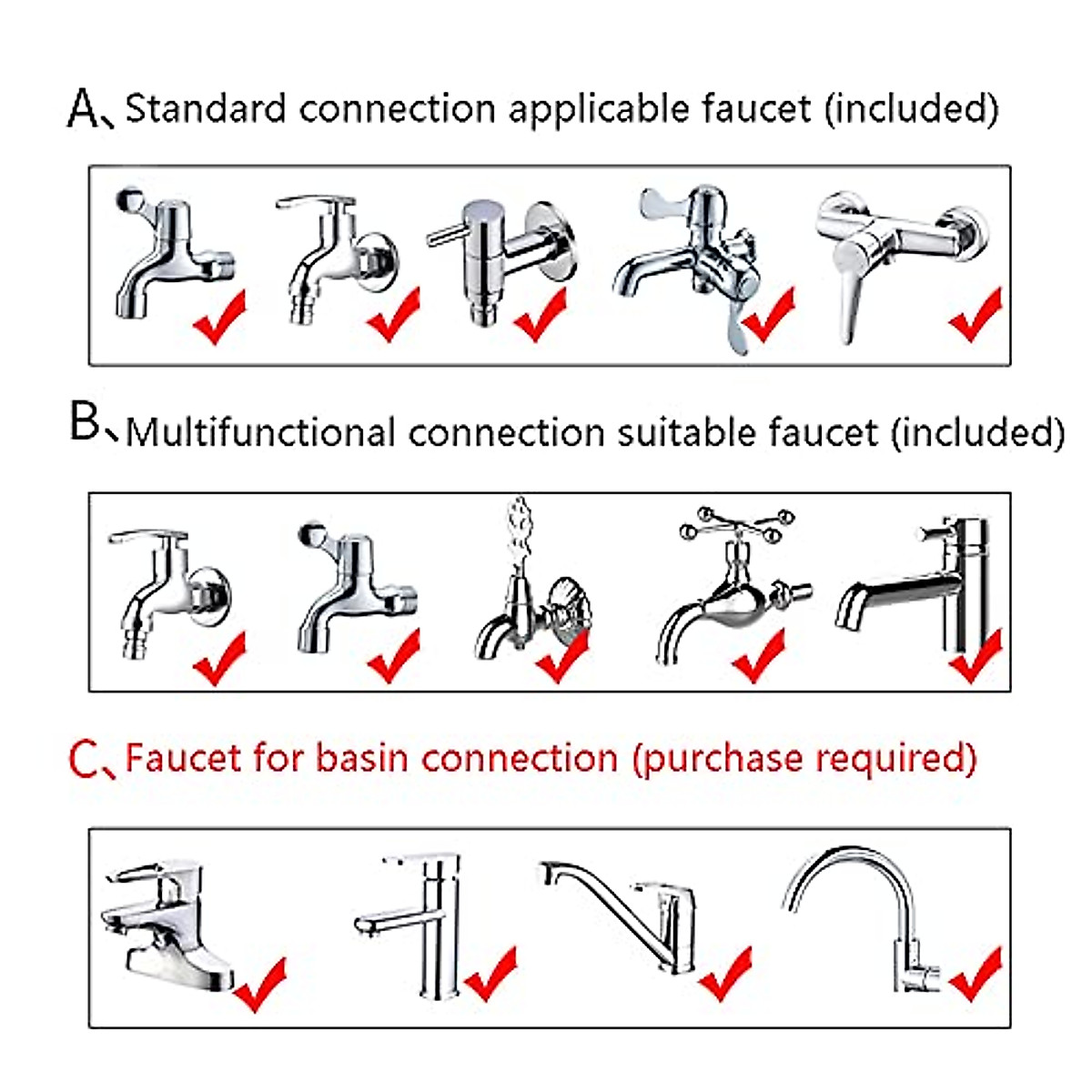 A、Standard connection applicable faucet (included)

B、Multifunctional connection suitable faucet (included)

C、Faucet for basin connection (purchase required)