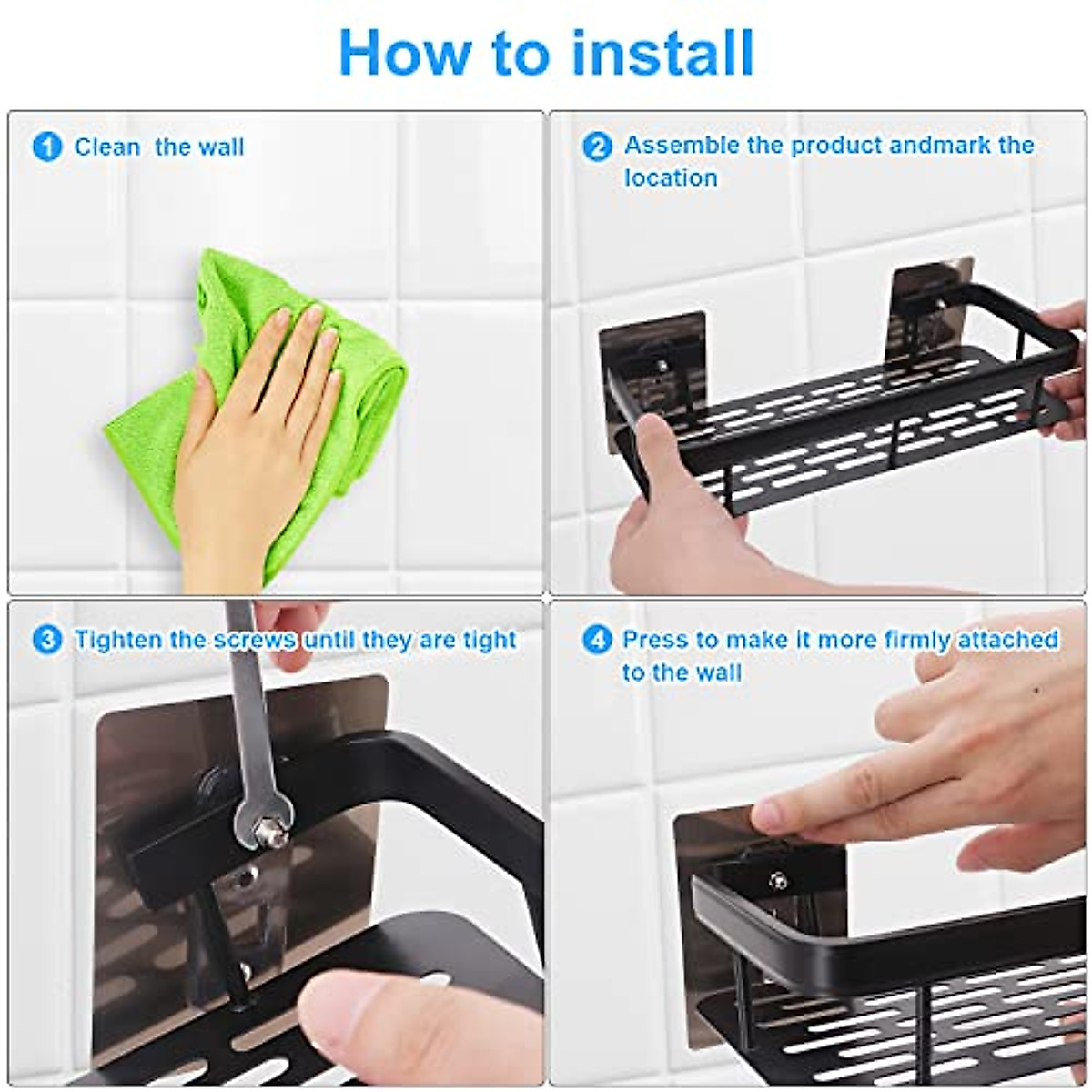 How to install

1 Clean the wall

2 Assemble the product andmark the location

3 Tighten the screws until they are tight

4 Press to make it more firmly attached to the wall