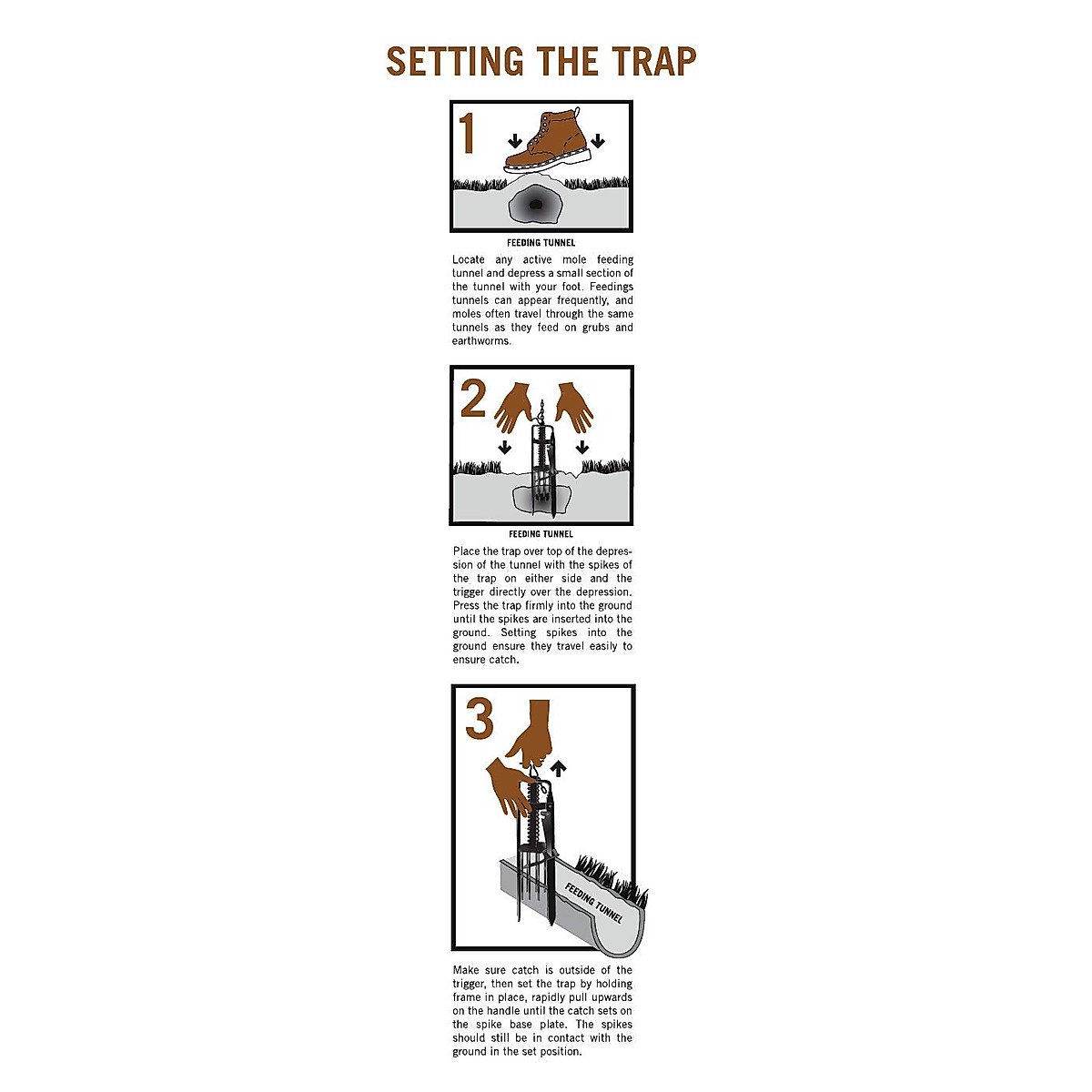 SETTING THE TRAP

1

FEEDING TUNNEL

Locate any active mole feeding tunnel and depress a small section of the tunnel with your foot. Feedings tunnels can appear frequently, and moles often travel through the same tunnels as they feed on grubs and earthworms.

2

FEEDING TUNNEL

Place the trap over top of the depression of the tunnel with the spikes of the trap on either side and the trigger directly over the depression. Press the trap firmly into the ground until the spikes are inserted into the ground. Setting spikes into the ground ensure they travel easily to ensure catch.

3

FEEDING TUNNEL

Make sure catch is outside of the trigger, then set the trap by holding frame in place, rapidly pull upwards on the handle until the catch sets on the spike base plate. The spikes should still be in contact with the ground in the set position.