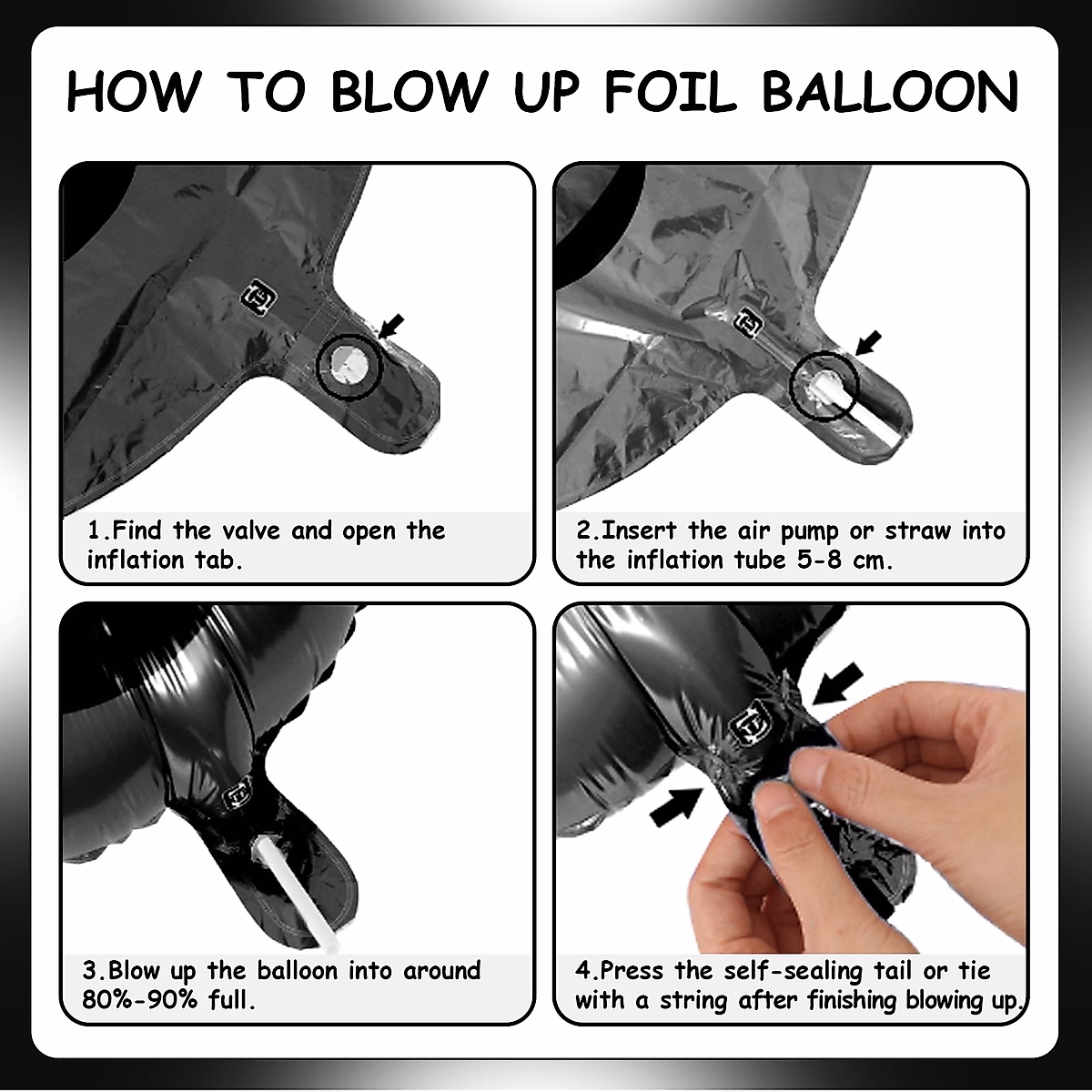 HOW TO BLOW UP FOIL BALLOON

1.Find the valve and open the inflation tab.

2.Insert the air pump or straw into the inflation tube 5-8 cm.

3.Blow up the balloon into around 80%-90% full.

4.Press the self-sealing tail or tie with a string after finishing blowing up.