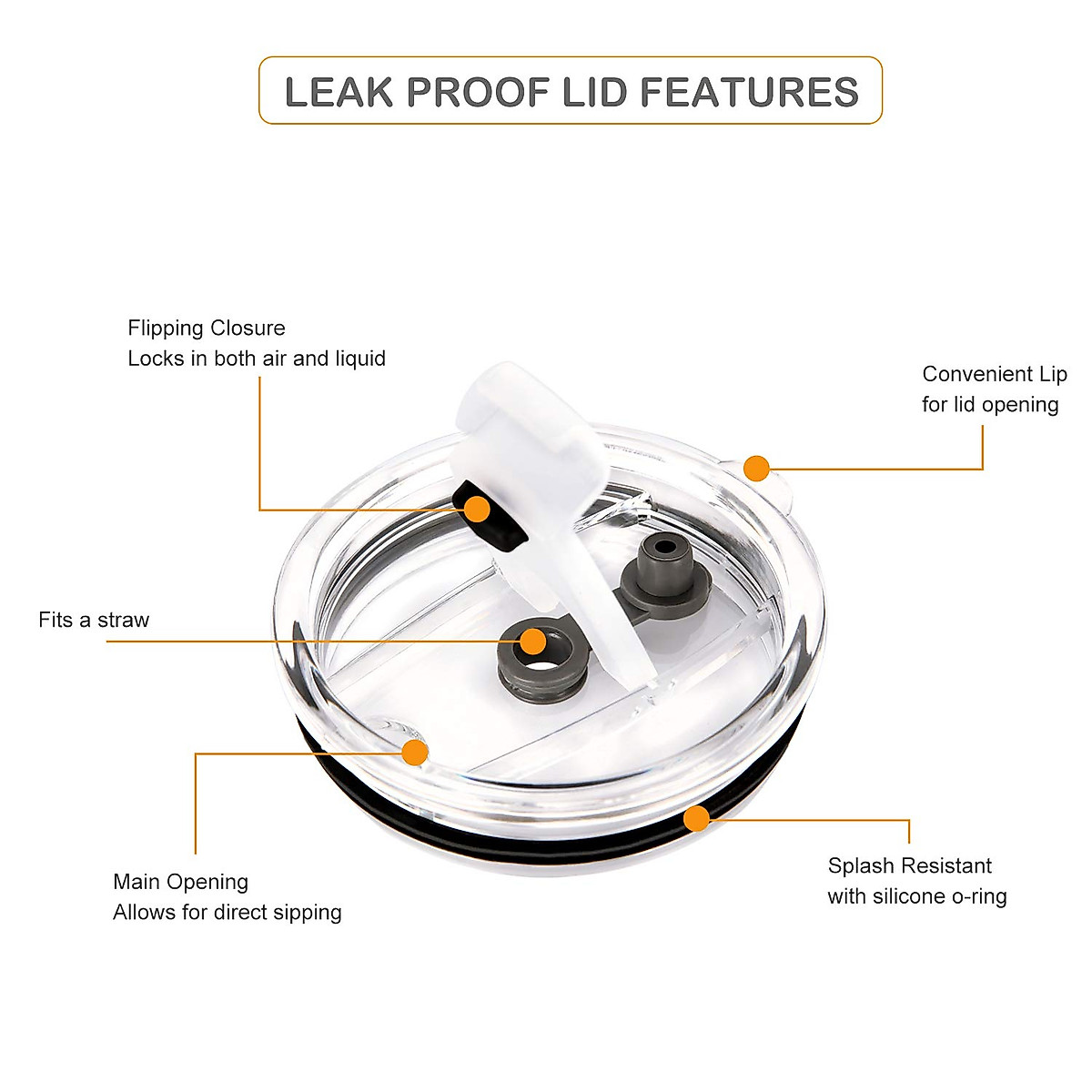 LEAK PROOF LID FEATURES

Flipping Closure
Locks in both air and liquid

Convenient Lip
for lid opening

Fits a straw

Main Opening
Allows for direct sipping

Splash Resistant
with silicone o-ring