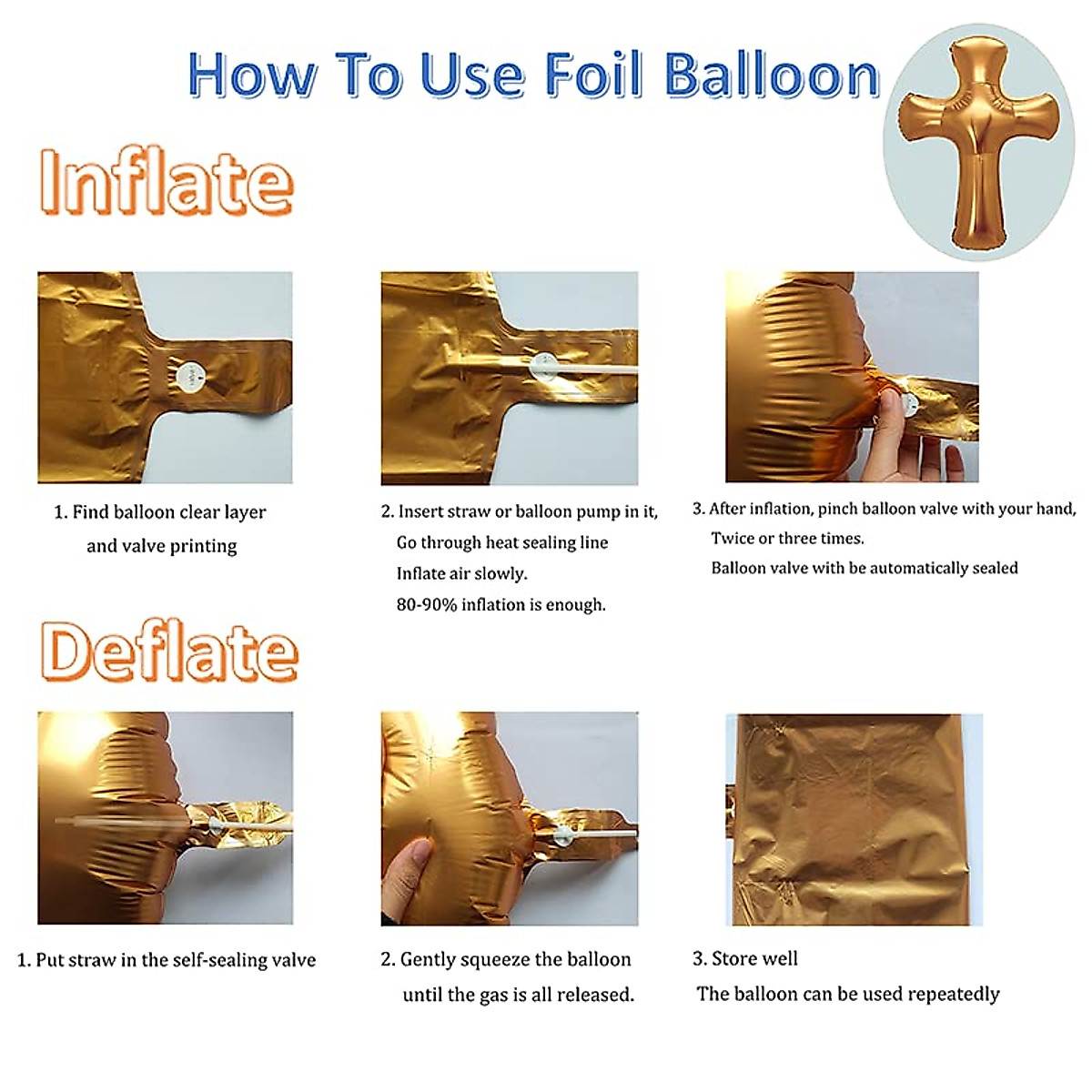 How To Use Foil Balloon

Inflate

1. Find balloon clear layer and valve printing

2. Insert straw or balloon pump in it, Go through heat sealing line Inflate air slowly. 80-90% inflation is enough.

3. After inflation, pinch balloon valve with your hand, Twice or three times. Balloon valve with be automatically sealed

Deflate

1. Put straw in the self-sealing valve

2. Gently squeeze the balloon until the gas is all released.

3. Store well The balloon can be used repeatedly