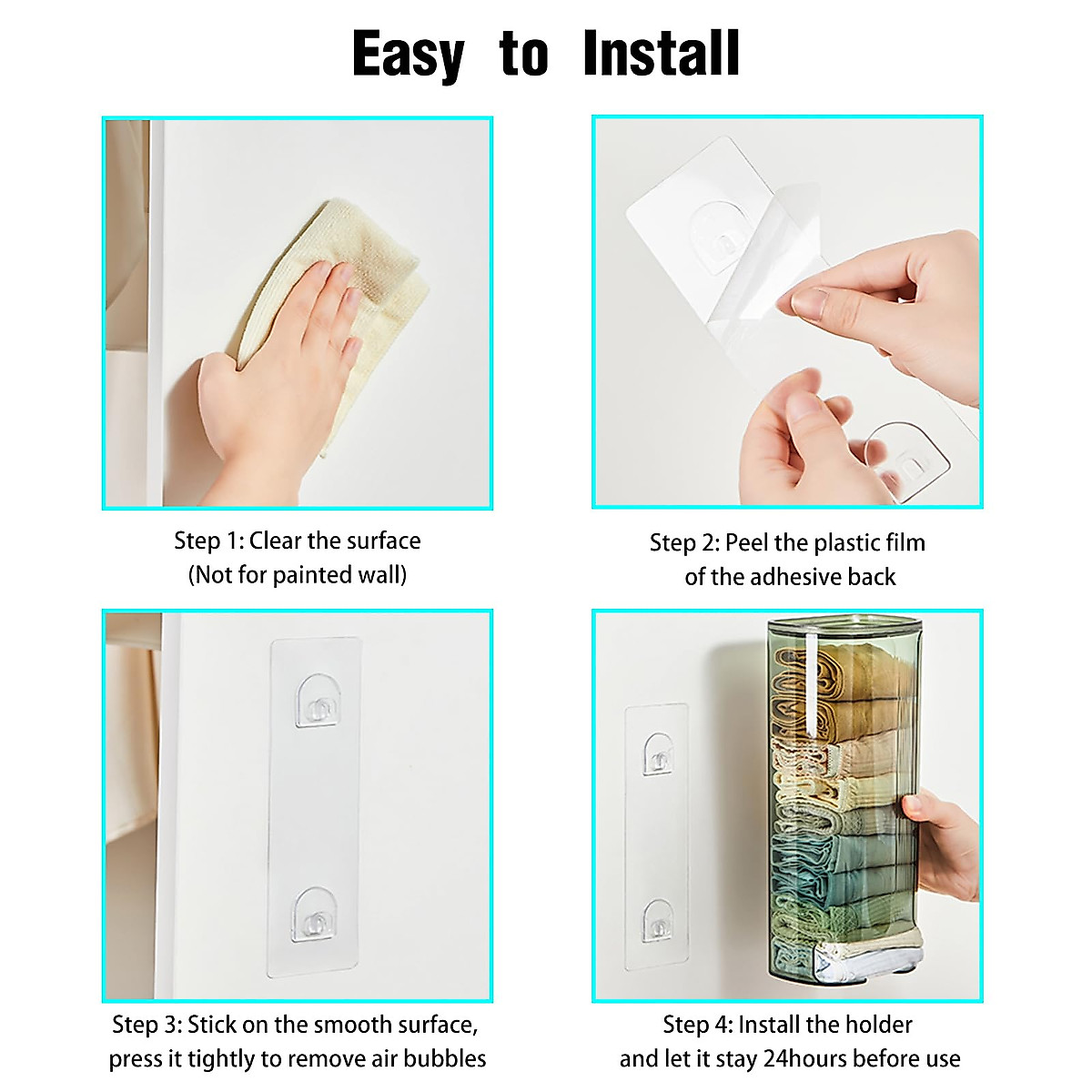 Easy to Install

Step 1: Clear the surface
(Not for painted wall)

Step 2: Peel the plastic film
of the adhesive back

Step 3: Stick on the smooth surface,
press it tightly to remove air bubbles

Step 4: Install the holder
and let it stay 24hours before use