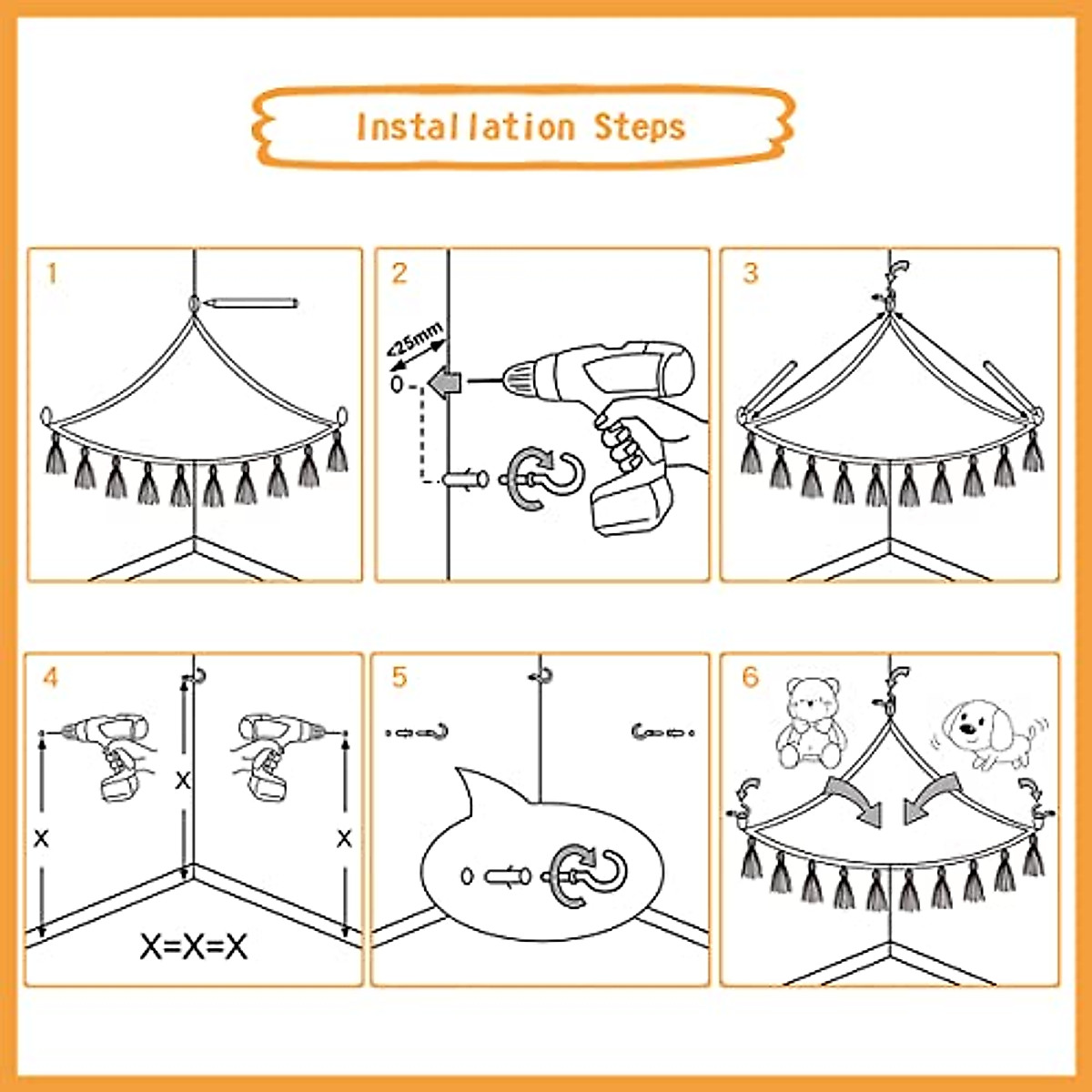 Installation Steps

1

2

<25mm

0

3

4

X

X

X

X=X=X

5

6