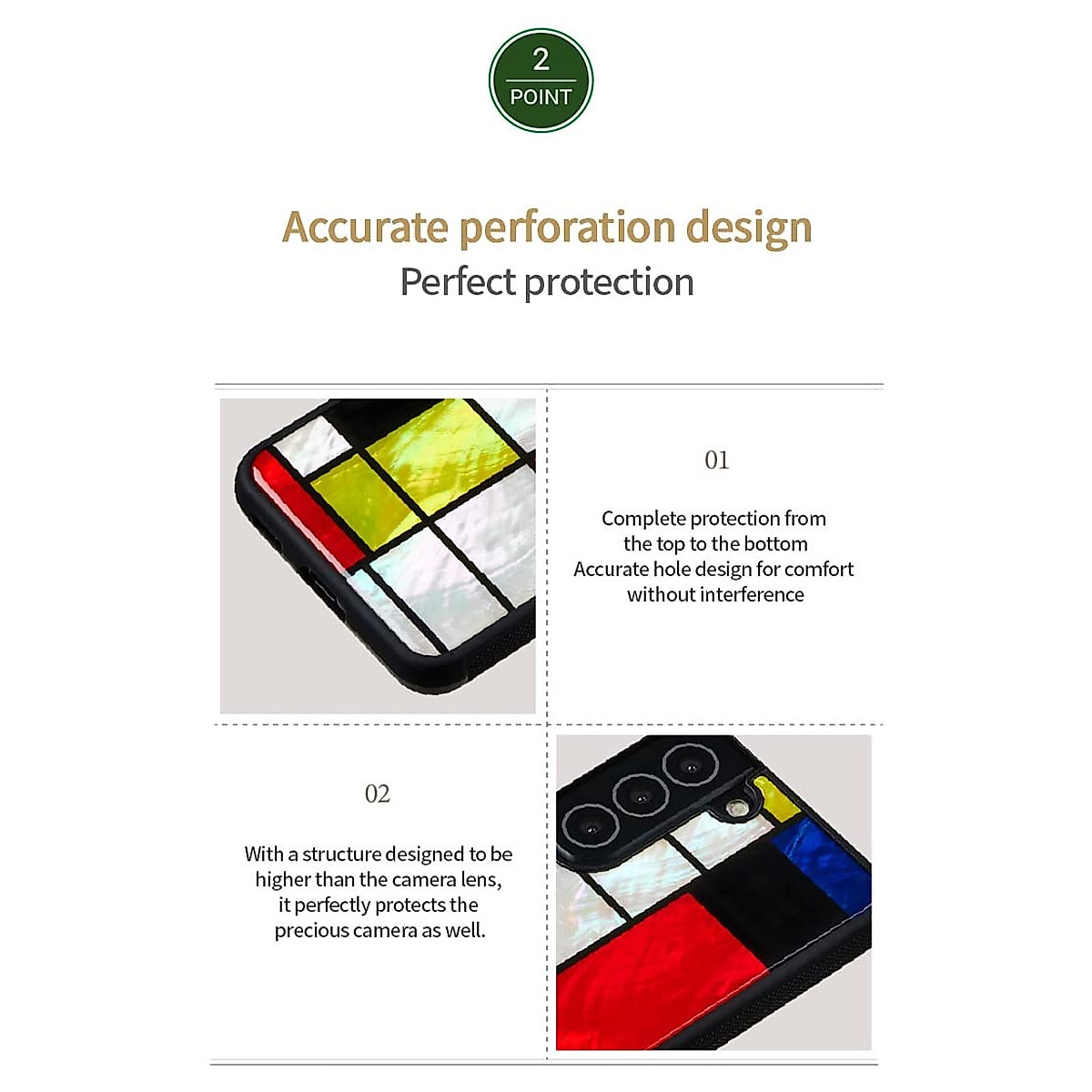 2
POINT

Accurate perforation design
Perfect protection

01

Complete protection from the top to the bottom
Accurate hole design for comfort without interference

02

With a structure designed to be higher than the camera lens, it perfectly protects the precious camera as well.