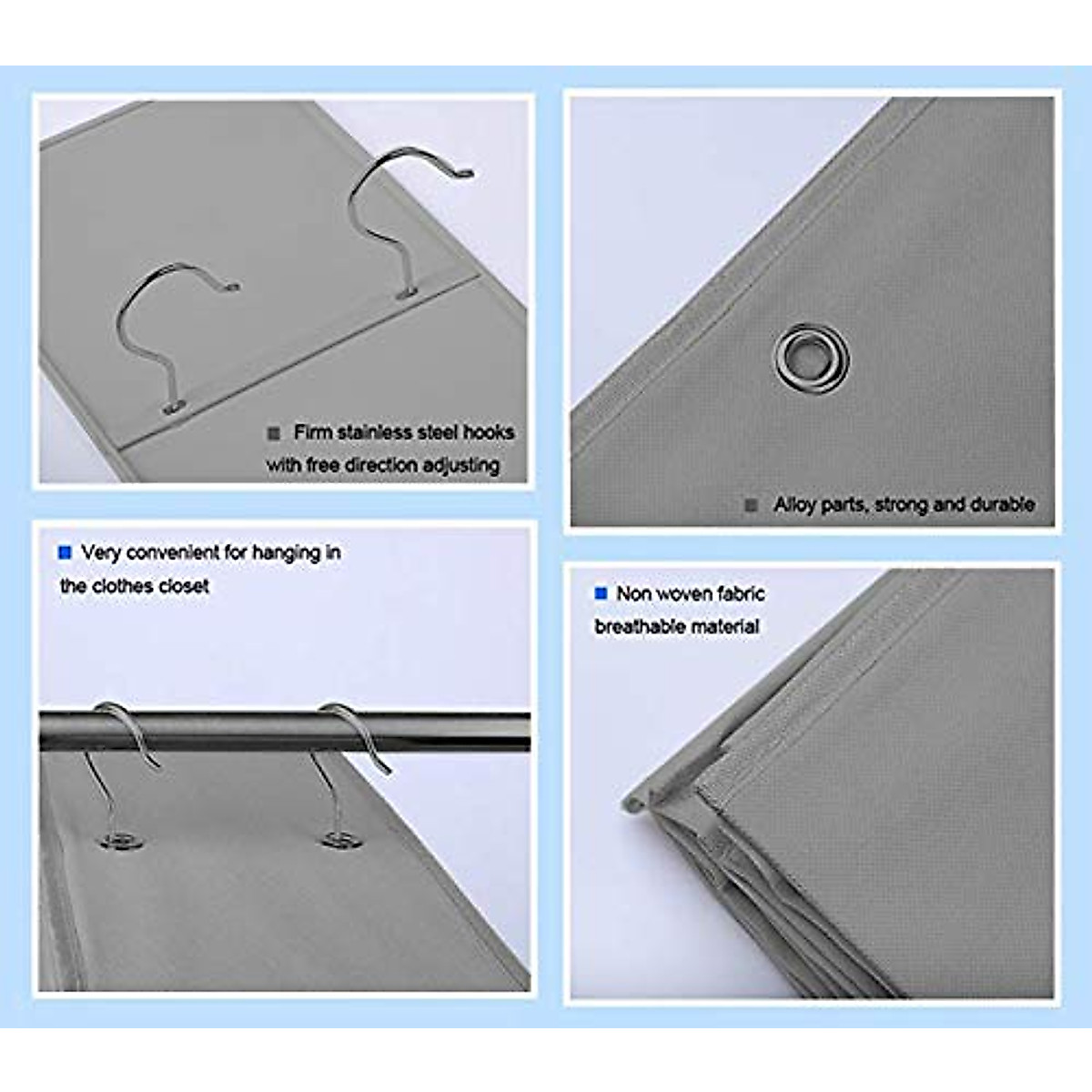 Firm stainless steel hooks with free direction adjusting

Alloy parts, strong and durable

Very convenient for hanging in the clothes closet

Non woven fabric breathable material