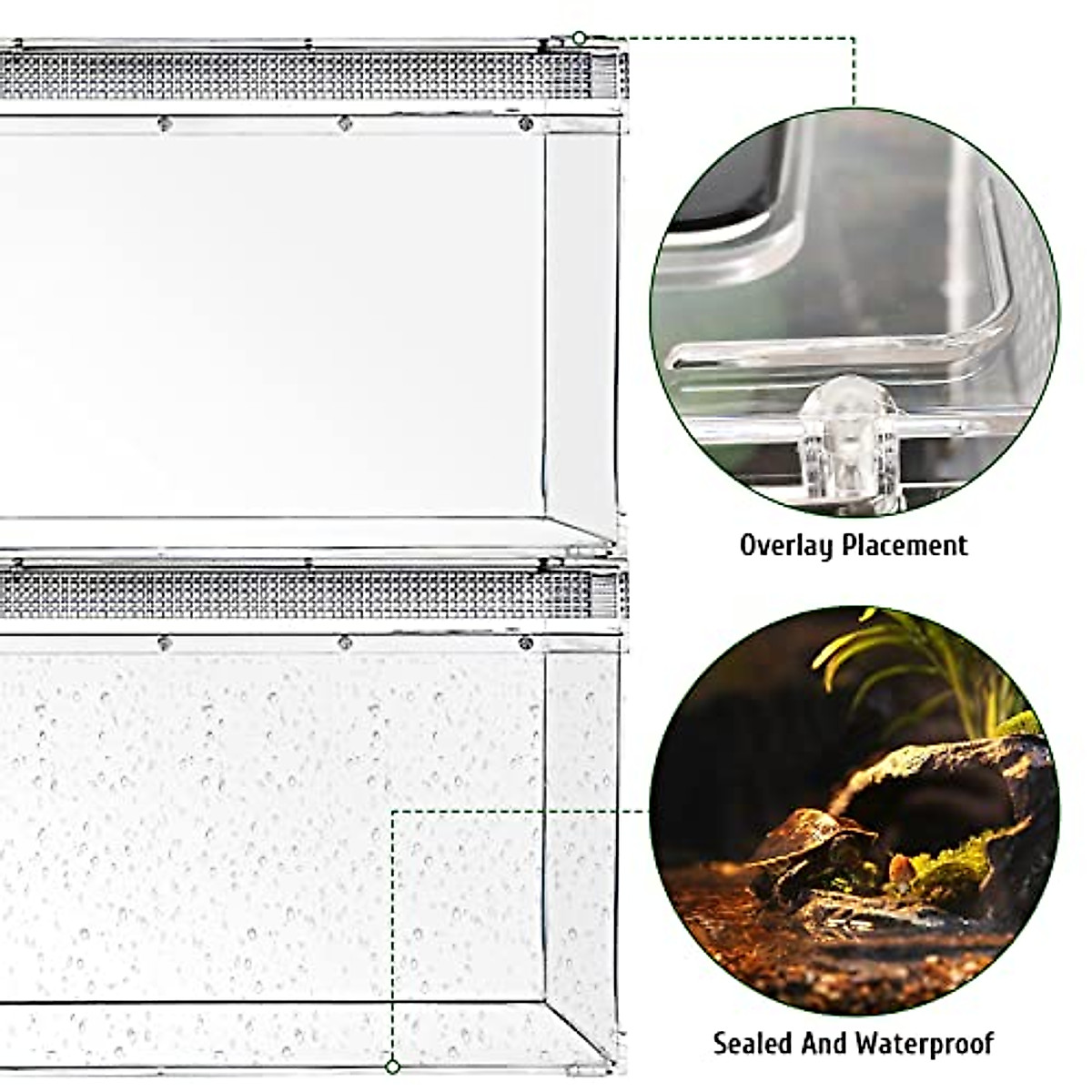 Overlay Placement

Sealed And Waterproof