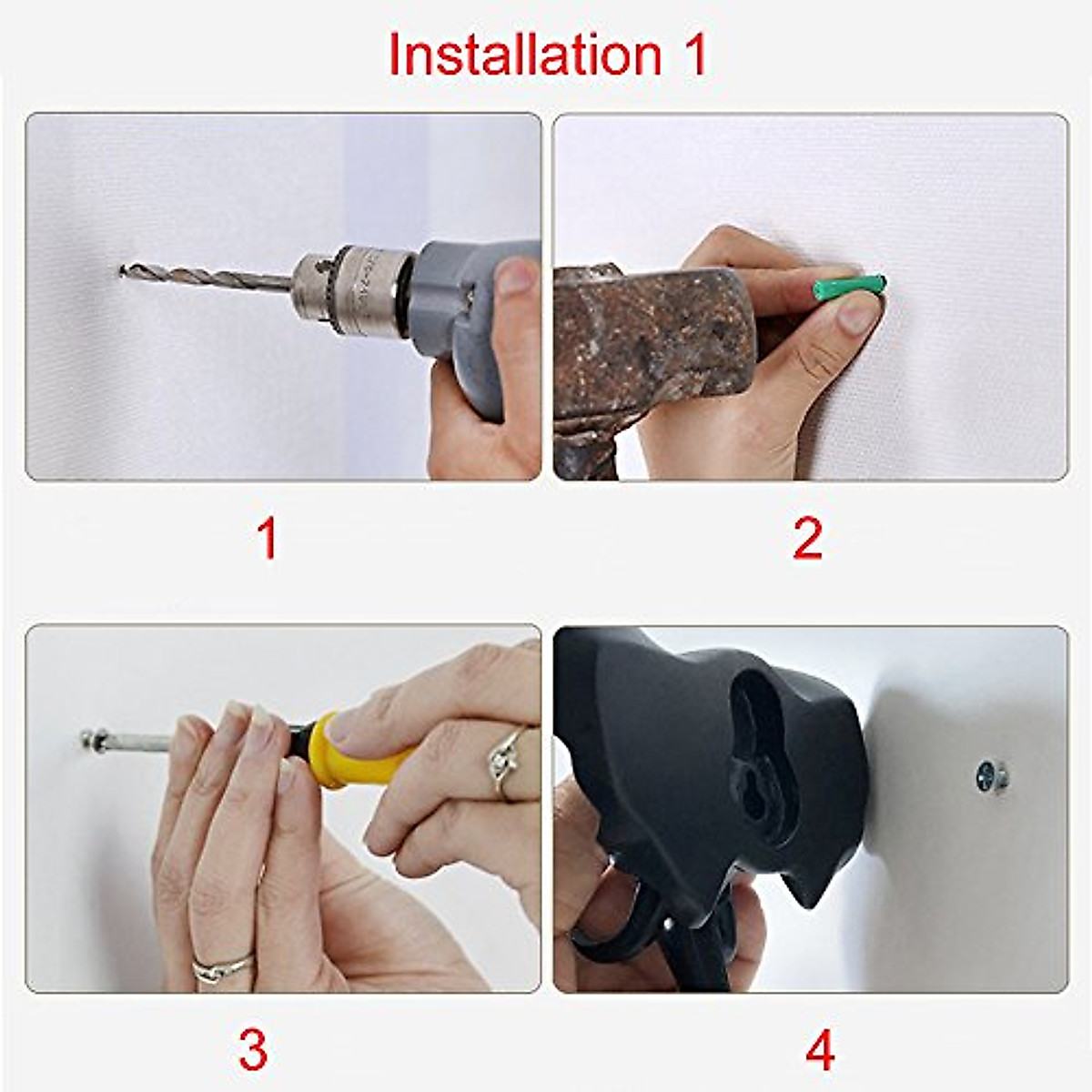 Installation 1

1

2

3

4