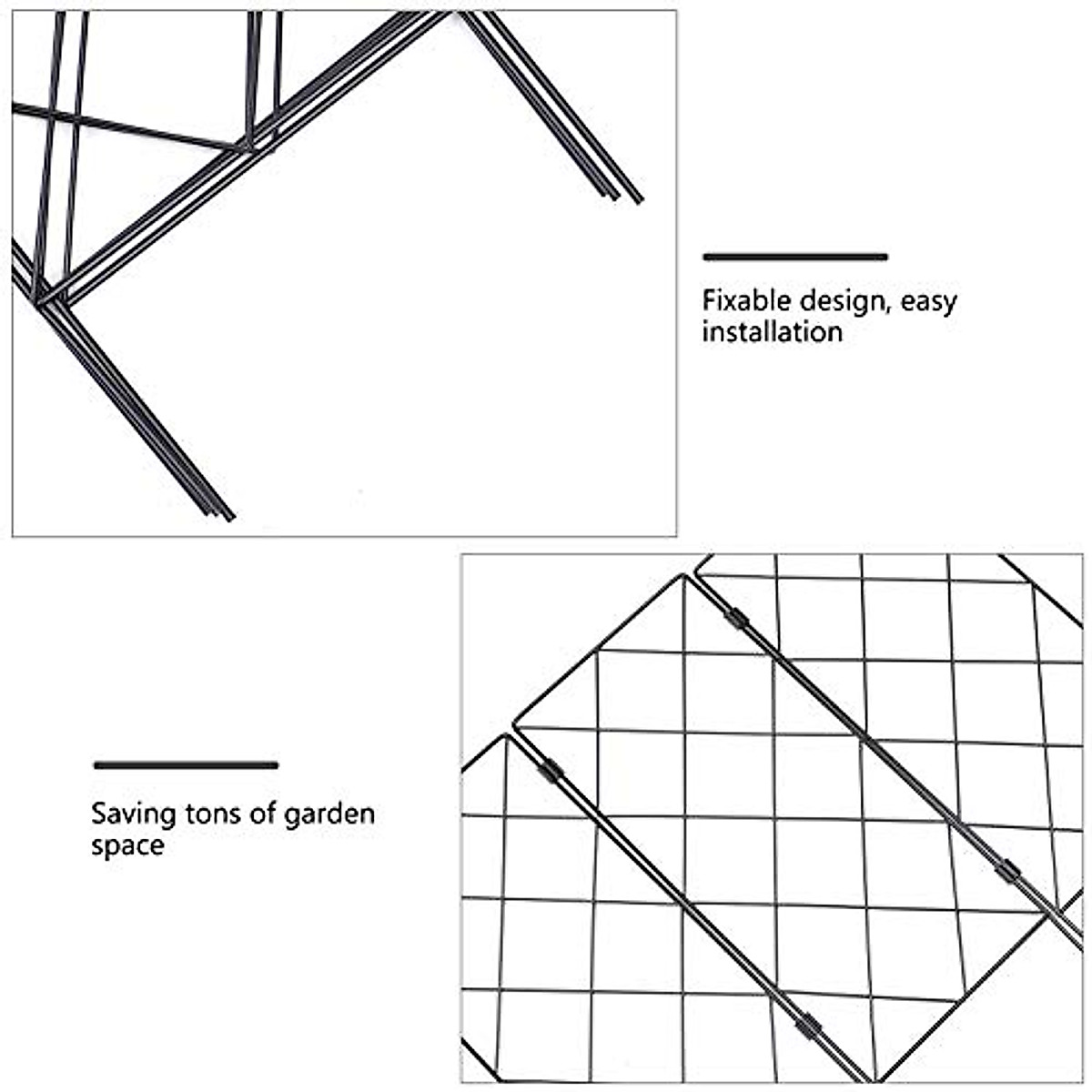 Fixable design, easy installation

Saving tons of garden space