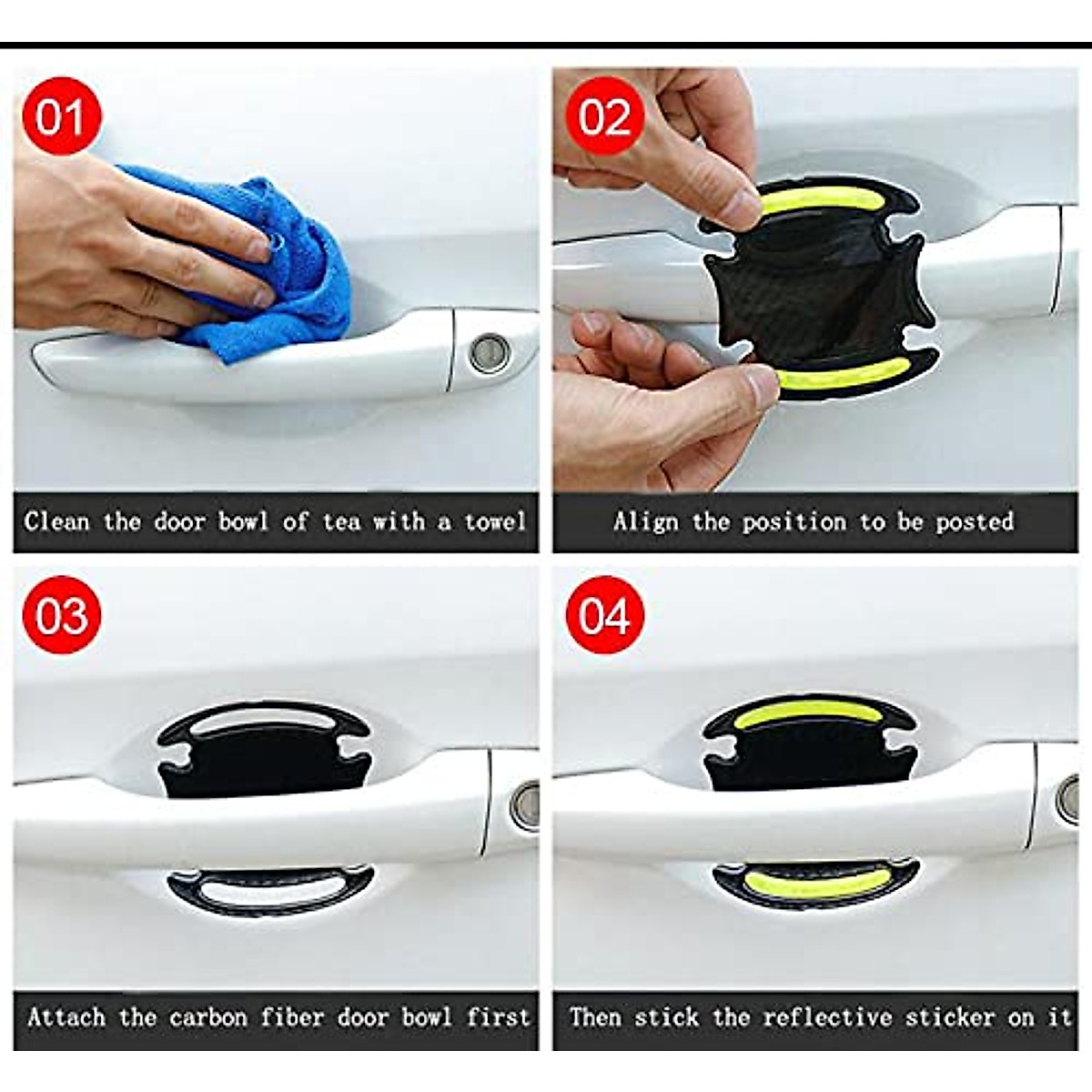 01

Clean the door bowl of tea with a towel

02

Align the position to be posted

03

Attach the carbon fiber door bowl first

04

Then stick the reflective sticker on it