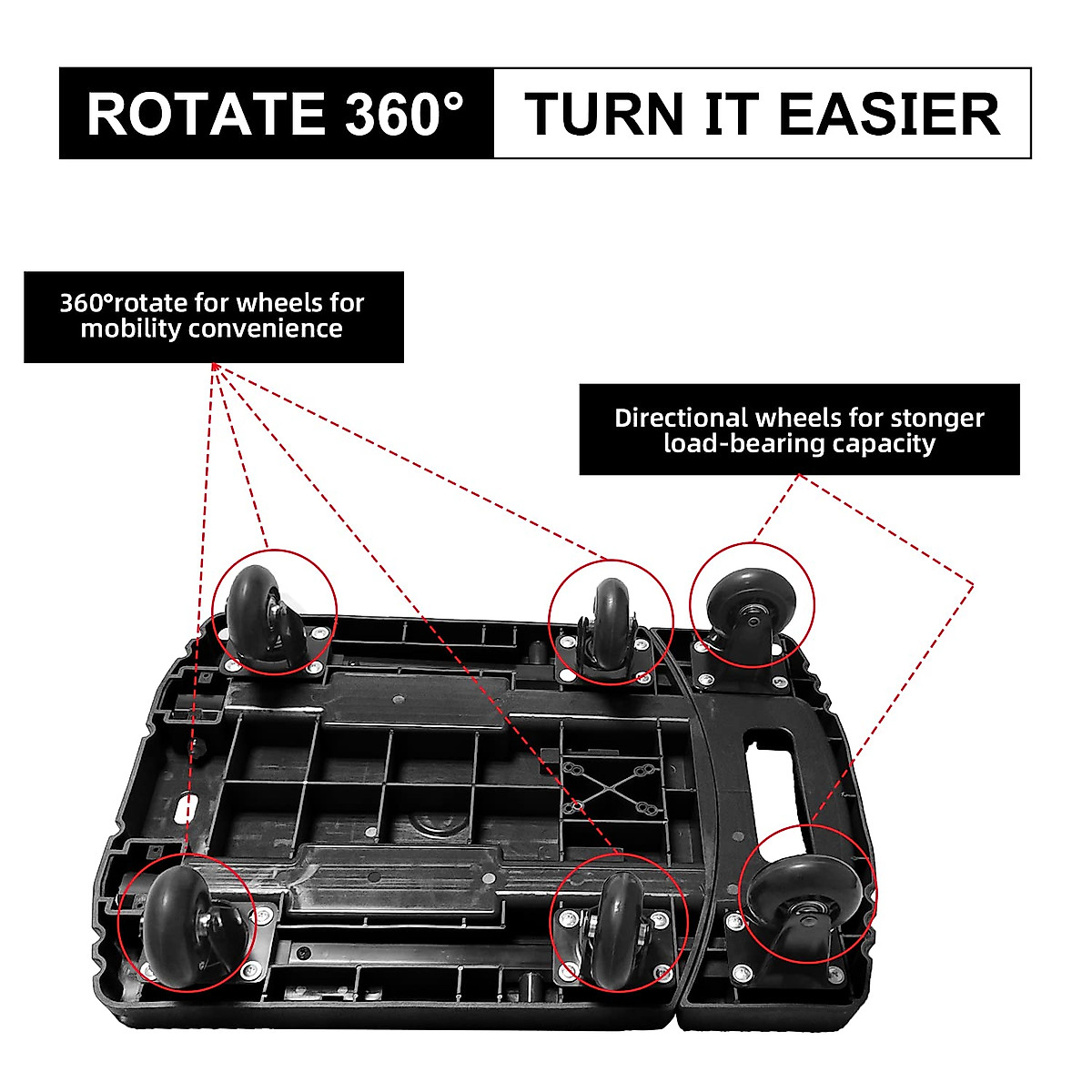 ROTATE 360° TURN IT EASIER

360°rotate for wheels for mobility convenience

Directional wheels for stonger load-bearing capacity